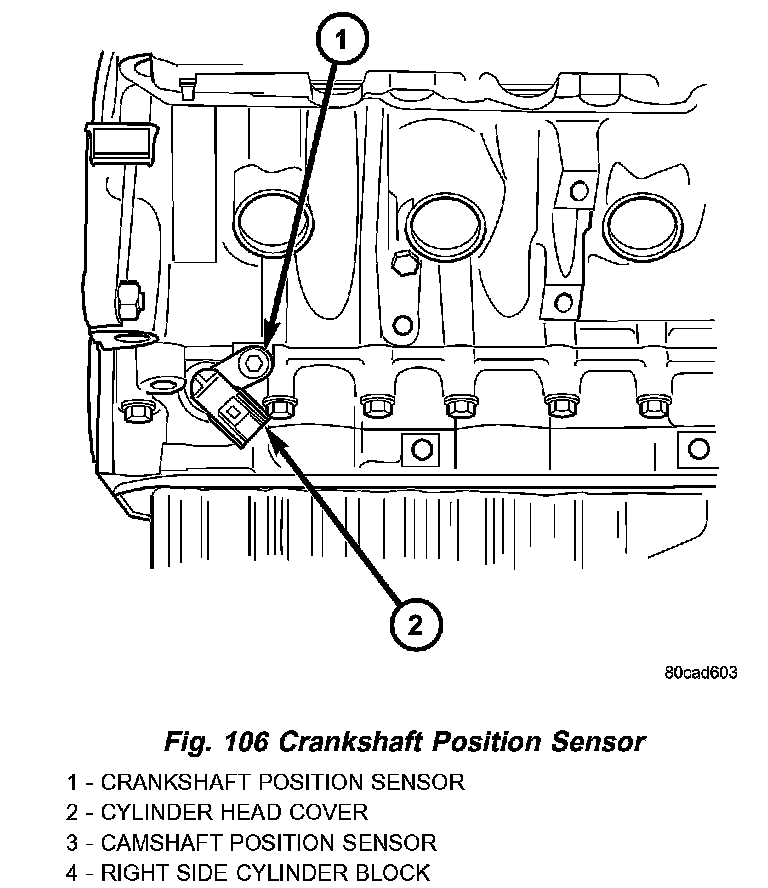 1

2

80cad603

Fig. 106 Crankshaft Position Sensor

1 - CRANKSHAFT POSITION SENSOR
2 - CYLINDER HEAD COVER
3 - CAMSHAFT POSITION SENSOR
4 - RIGHT SIDE CYLINDER BLOCK