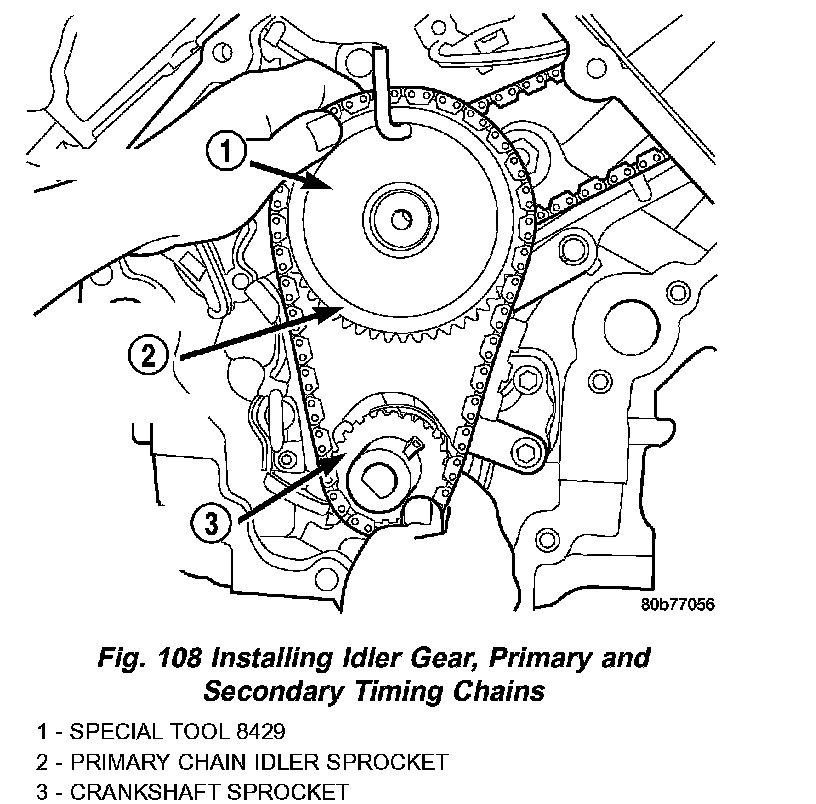 1

2

3

80b77056

Fig. 108 Installing Idler Gear, Primary and Secondary Timing Chains

1 - SPECIAL TOOL 8429
2 - PRIMARY CHAIN IDLER SPROCKET
3 - CRANKSHAFT SPROCKET