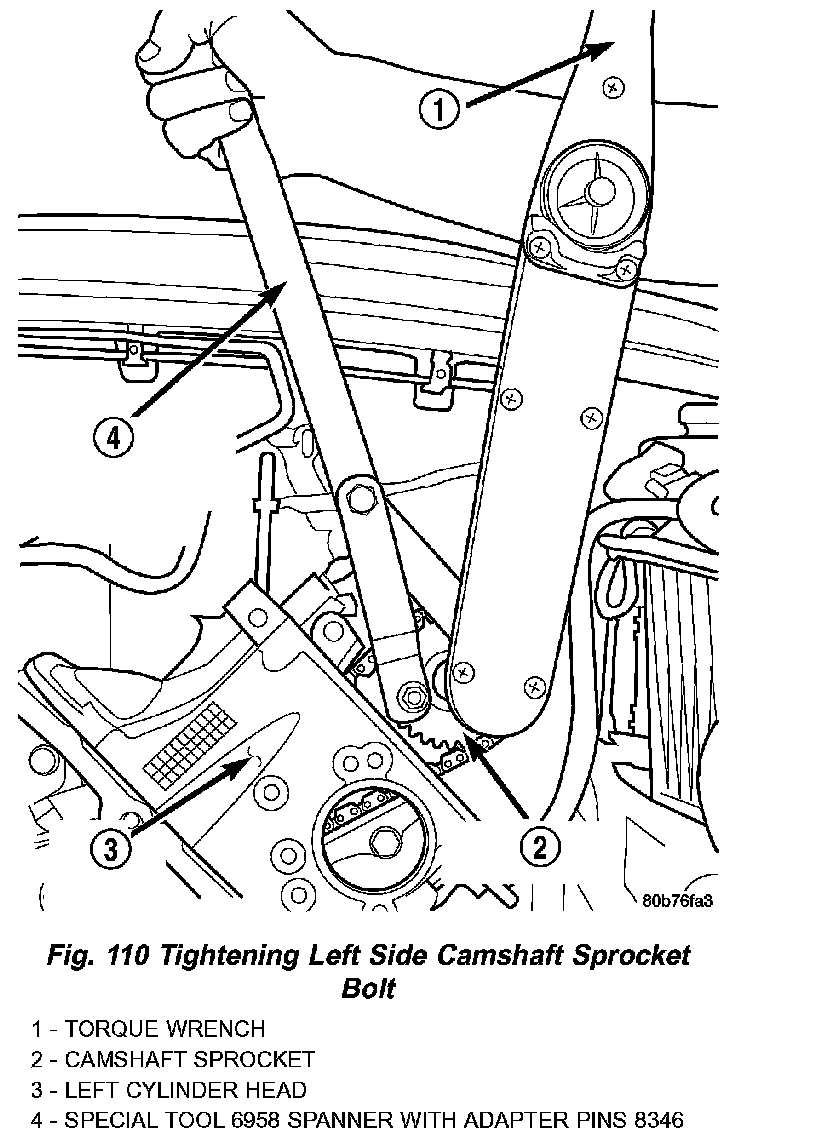 1

4

3

2

80b76fa3

Fig. 110 Tightening Left Side Camshaft Sprocket Bolt

1 - TORQUE WRENCH
2 - CAMSHAFT SPROCKET
3 - LEFT CYLINDER HEAD
4 - SPECIAL TOOL 6958 SPANNER WITH ADAPTER PINS 8346