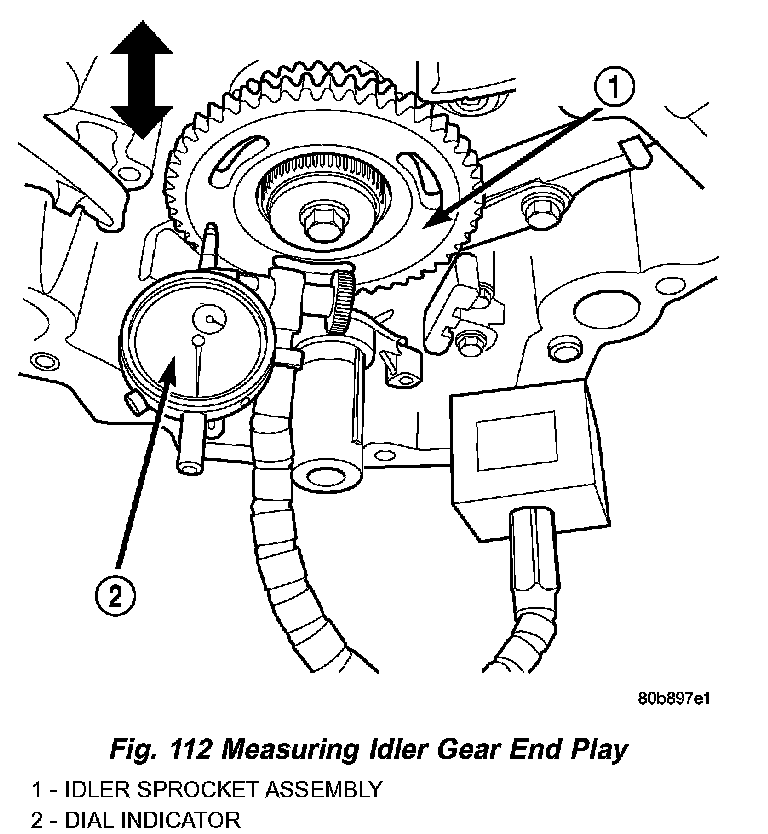 1

2

80b897e1

Fig. 112 Measuring Idler Gear End Play

1 - IDLER SPROCKET ASSEMBLY
2 - DIAL INDICATOR