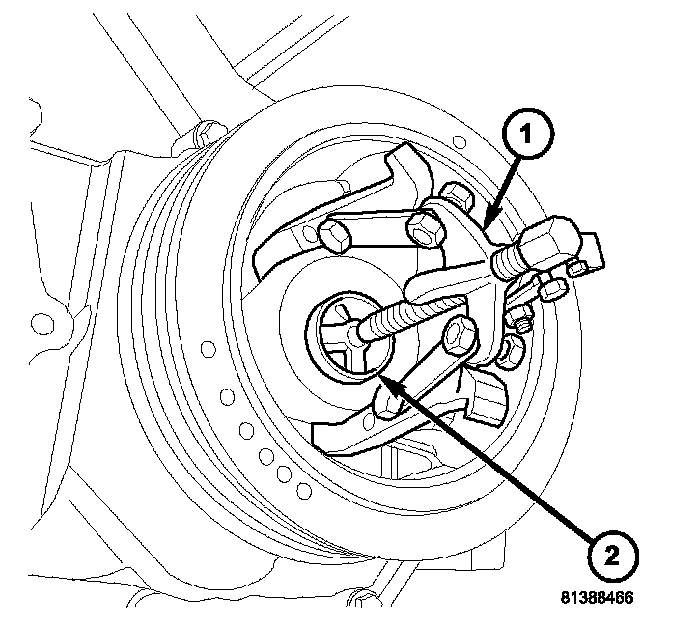 1

2

81388466