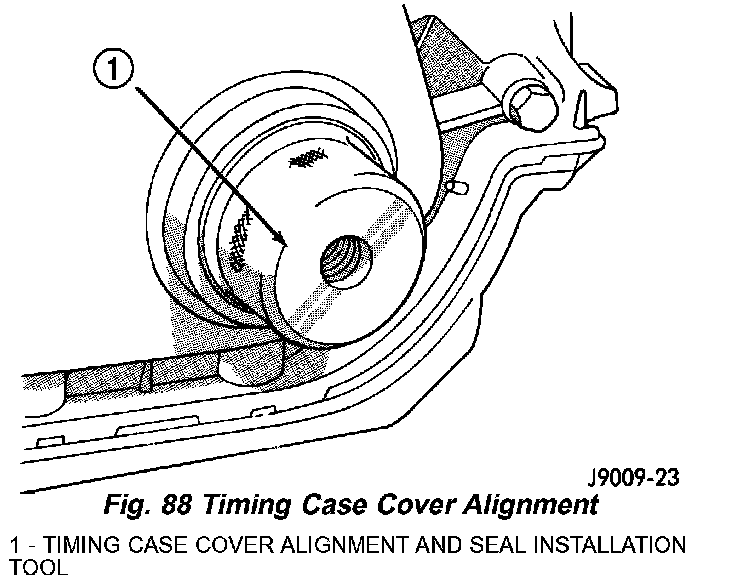 1

J9009-23

Fig. 88 Timing Case Cover Alignment

1 - TIMING CASE COVER ALIGNMENT AND SEAL INSTALLATION TOOL