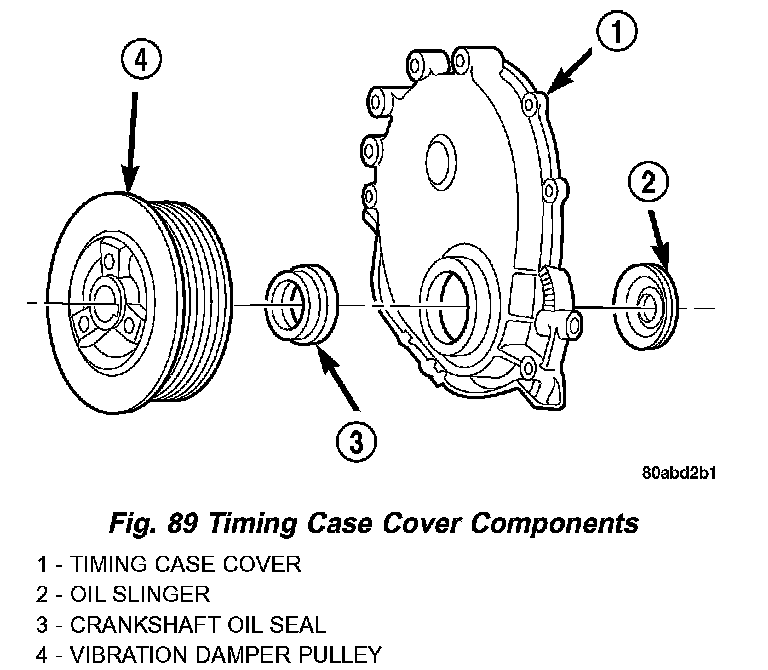 4

1

2

3

80abd2b1

Fig. 89 Timing Case Cover Components

1 - TIMING CASE COVER
2 - OIL SLINGER
3 - CRANKSHAFT OIL SEAL
4 - VIBRATION DAMPER PULLEY