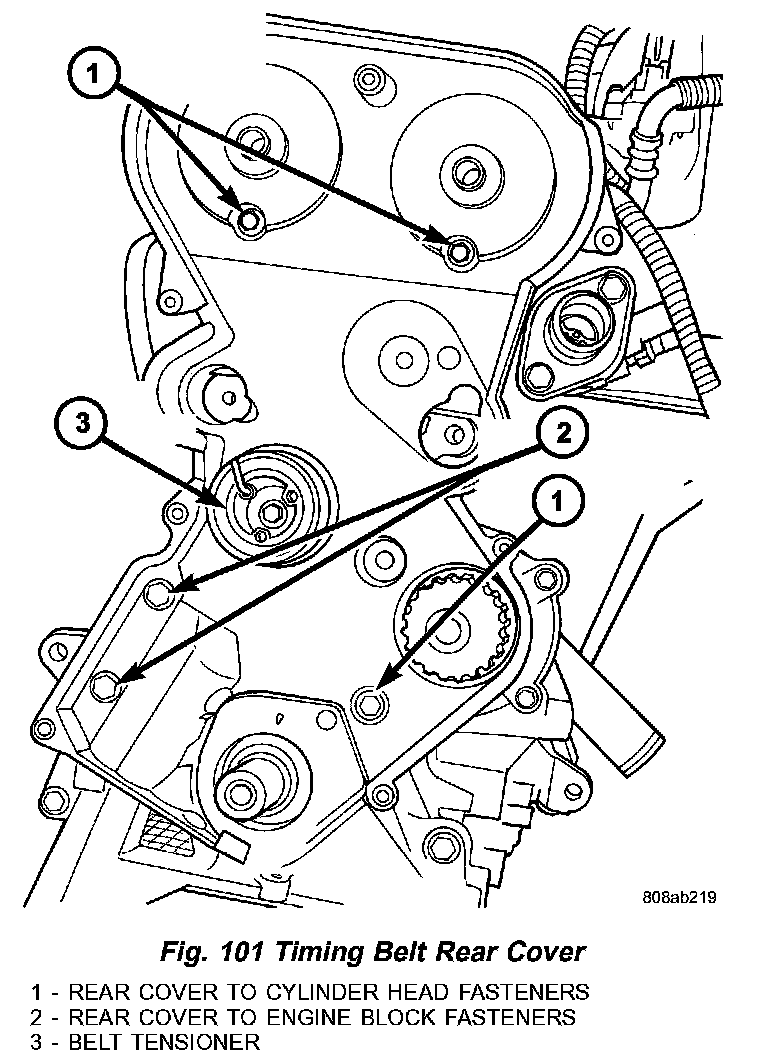 1

3

2

1

808ab219

Fig. 101 Timing Belt Rear Cover

1 - REAR COVER TO CYLINDER HEAD FASTENERS
2 - REAR COVER TO ENGINE BLOCK FASTENERS
3 - BELT TENSIONER