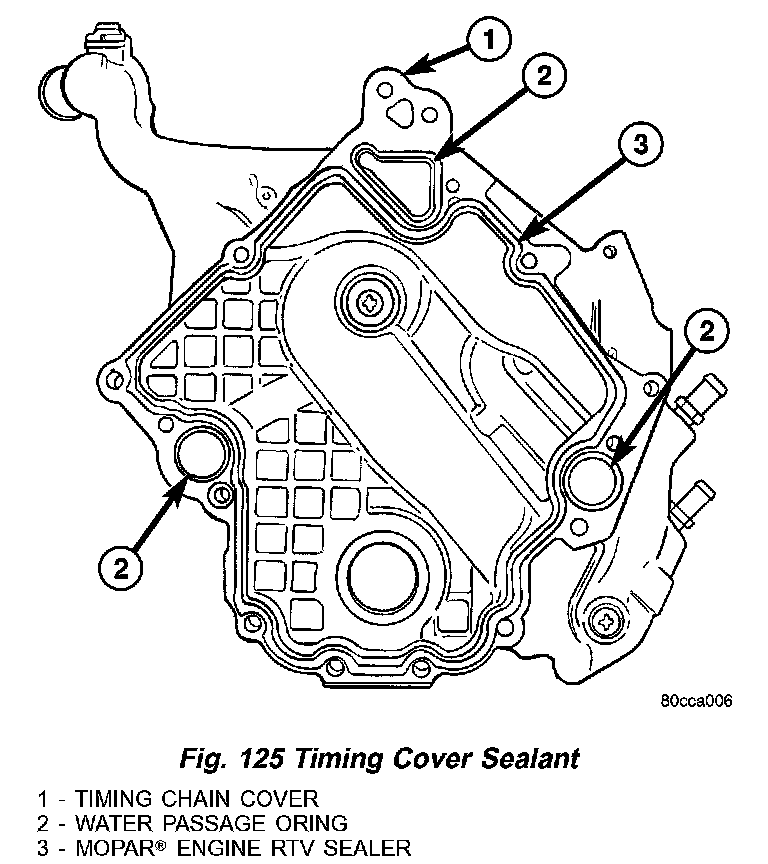 1
2
3
2
2
80cca006

Fig. 125 Timing Cover Sealant

1 - TIMING CHAIN COVER
2 - WATER PASSAGE ORING
3 - MOPAR® ENGINE RTV SEALER