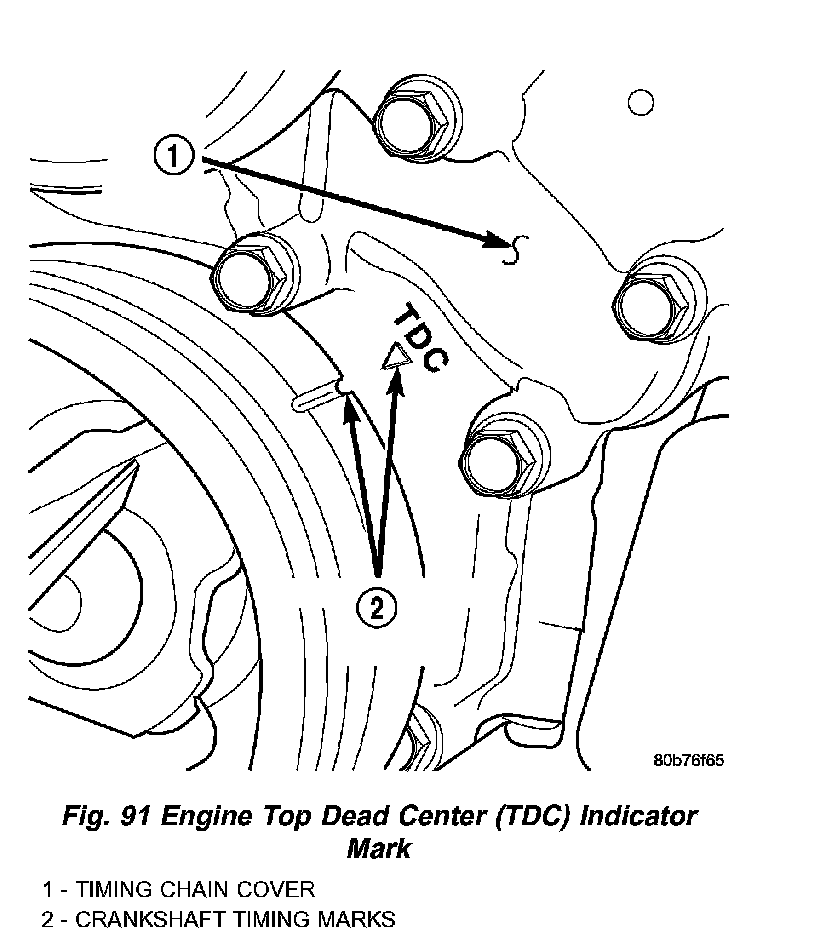 1

TDC

2

80b76f65

Fig. 91 Engine Top Dead Center (TDC) Indicator Mark

1 - TIMING CHAIN COVER
2 - CRANKSHAFT TIMING MARKS