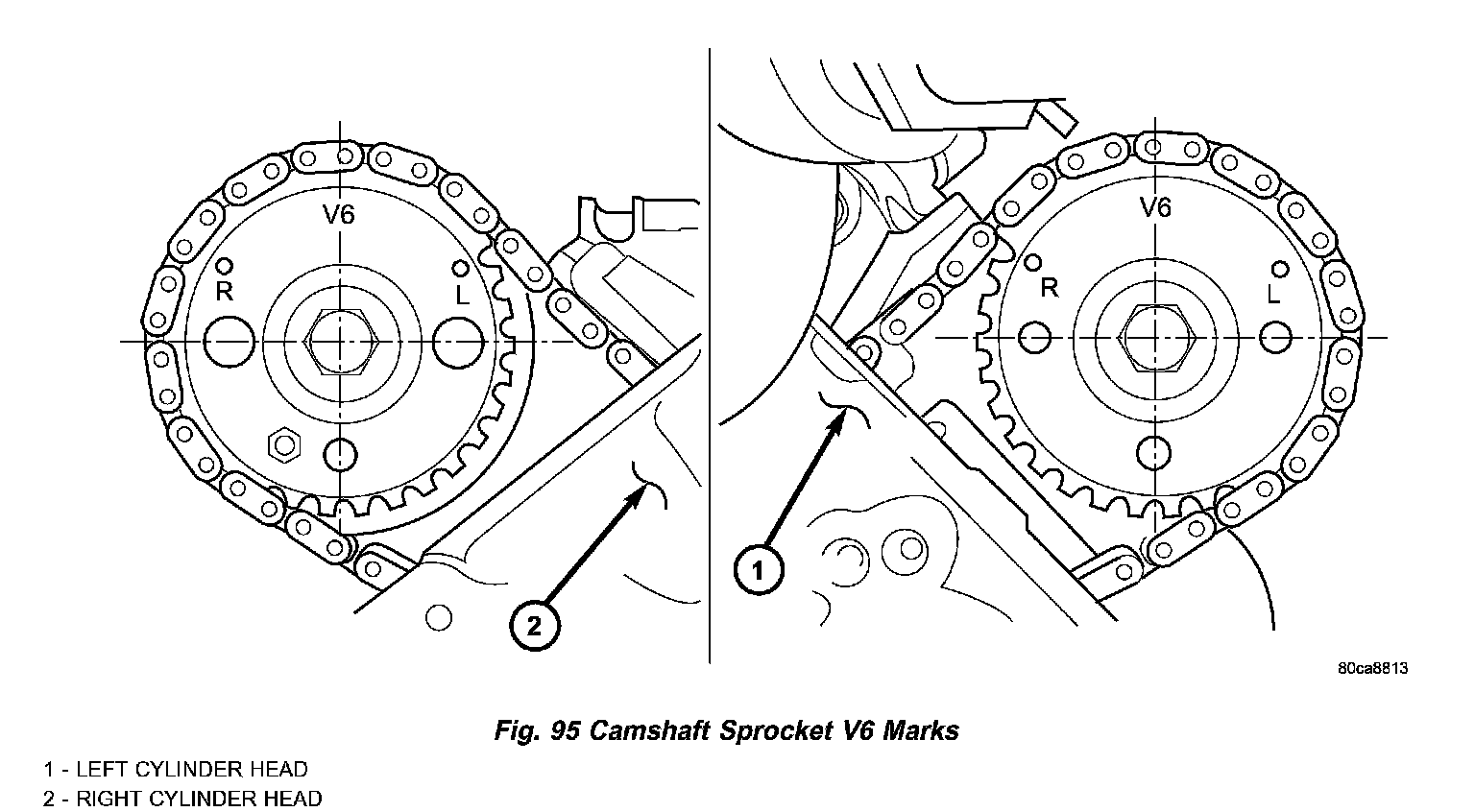 V6

R

L

2

V6

R

L

1

80ca8813

Fig. 95 Camshaft Sprocket V6 Marks

1 - LEFT CYLINDER HEAD
2 - RIGHT CYLINDER HEAD