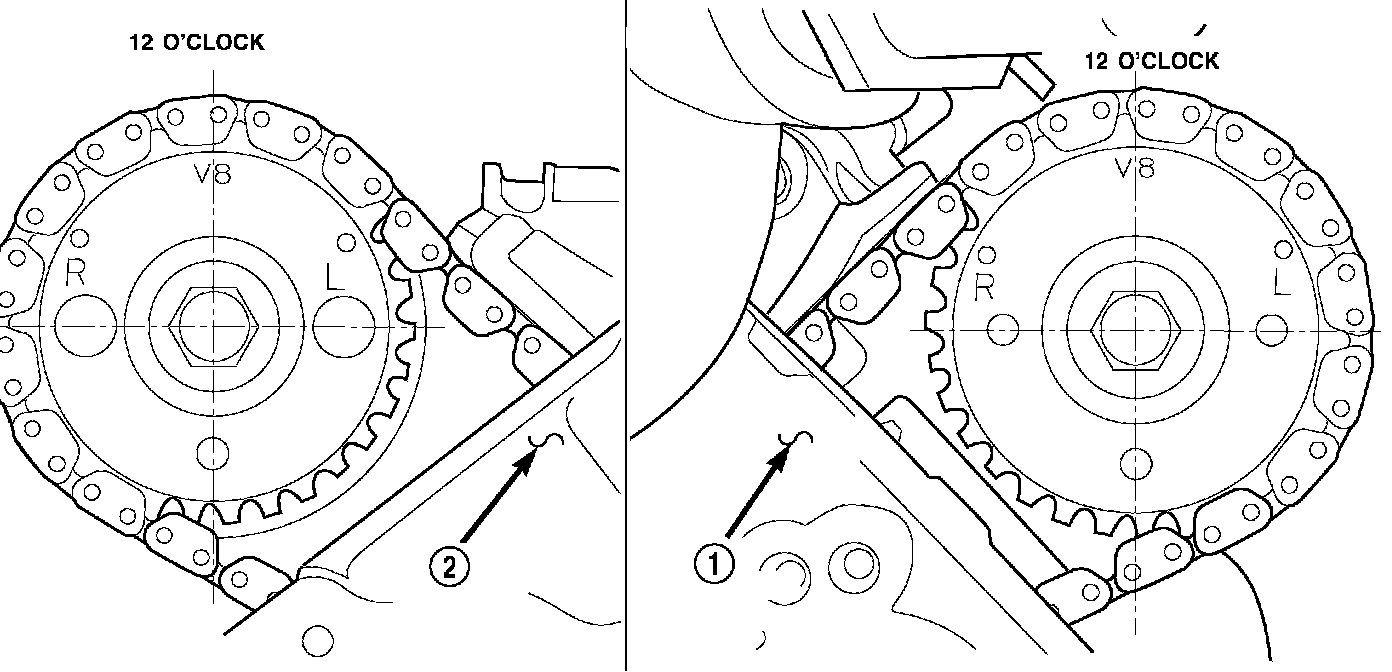 12 O'CLOCK

V8

R

L

2

12 O'CLOCK

V8

R

L

1