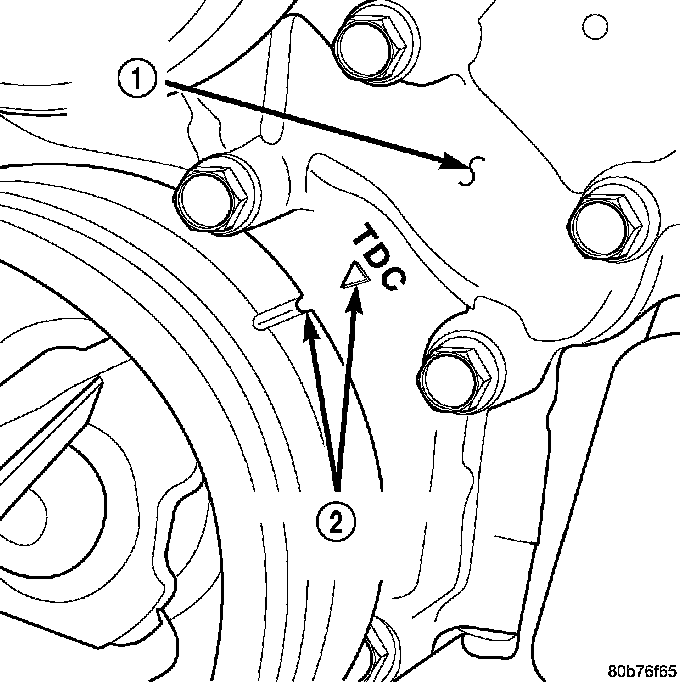 1
TDC
2
80b76f65