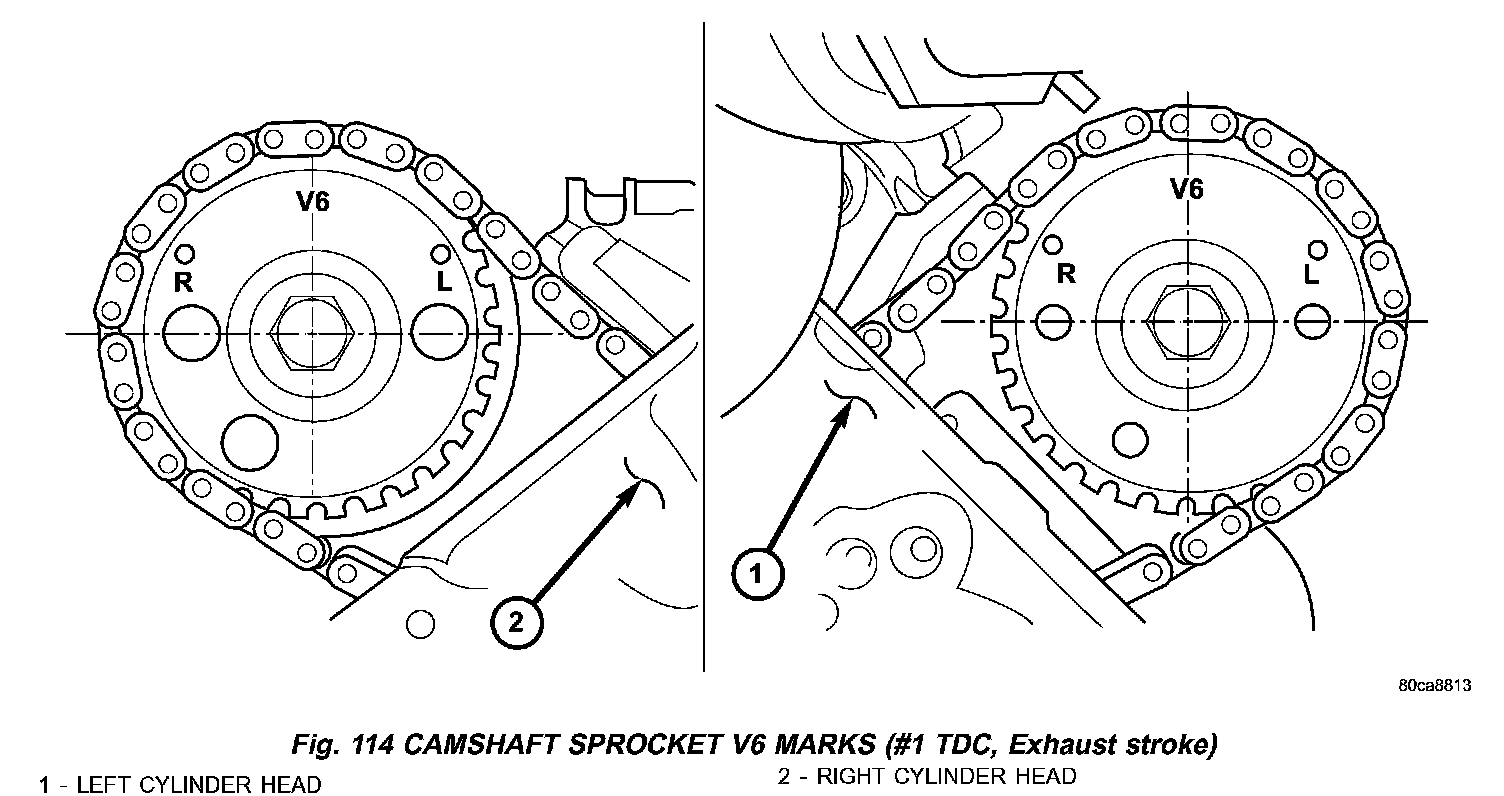 V6
R
L
2
V6
R
L
1
80ca8813

Fig. 114 CAMSHAFT SPROCKET V6 MARKS (#1 TDC, Exhaust stroke)

1 - LEFT CYLINDER HEAD
2 - RIGHT CYLINDER HEAD