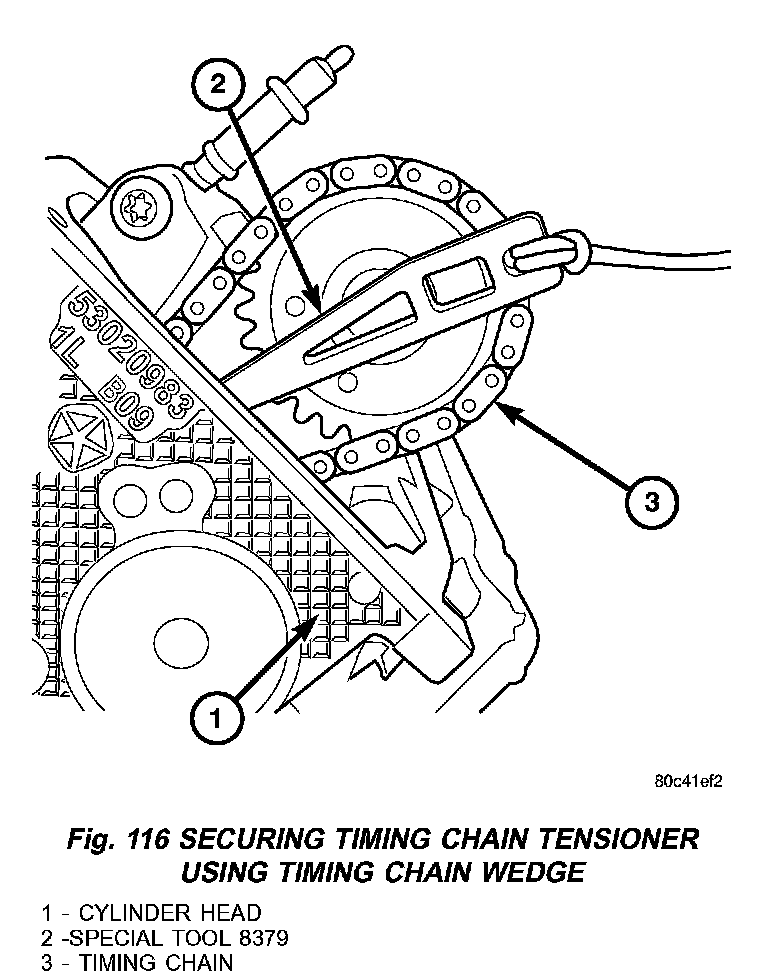 2

53020983
1L B09

3

1

80c41ef2

Fig. 116 SECURING TIMING CHAIN TENSIONER USING TIMING CHAIN WEDGE

1 - CYLINDER HEAD
2 -SPECIAL TOOL 8379
3 - TIMING CHAIN