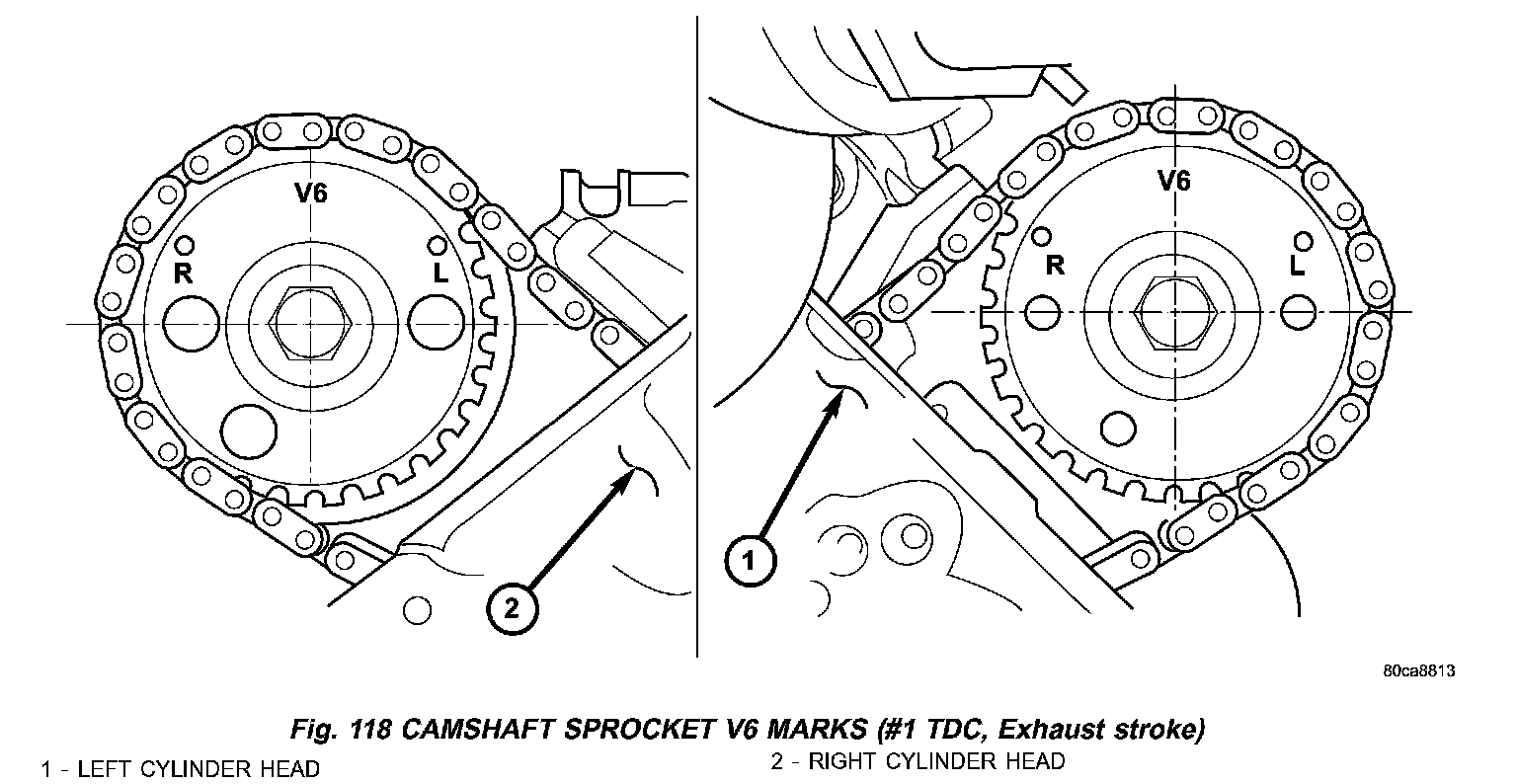 V6
R
L
2
V6
R
L
1
80ca8813

Fig. 118 CAMSHAFT SPROCKET V6 MARKS (#1 TDC, Exhaust stroke)

1 - LEFT CYLINDER HEAD
2 - RIGHT CYLINDER HEAD