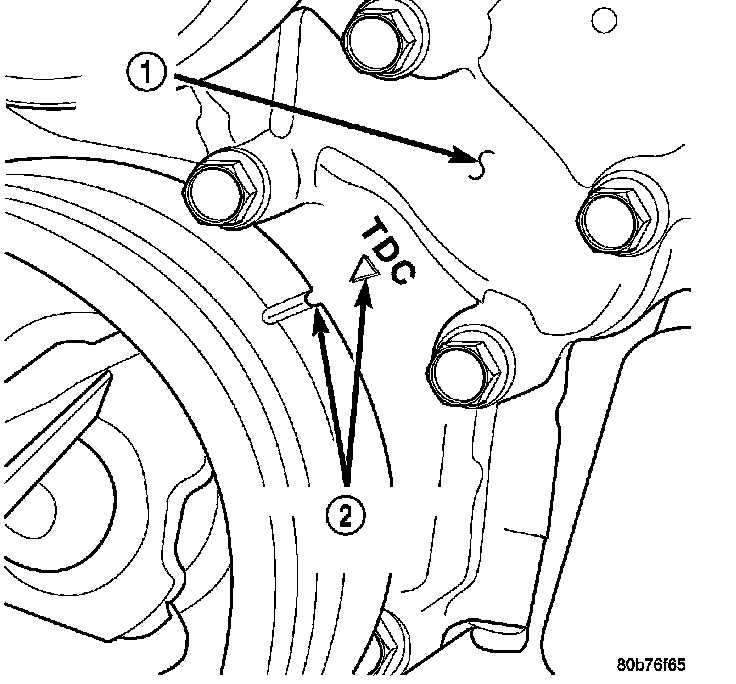 1
TDC
2
80b76f65