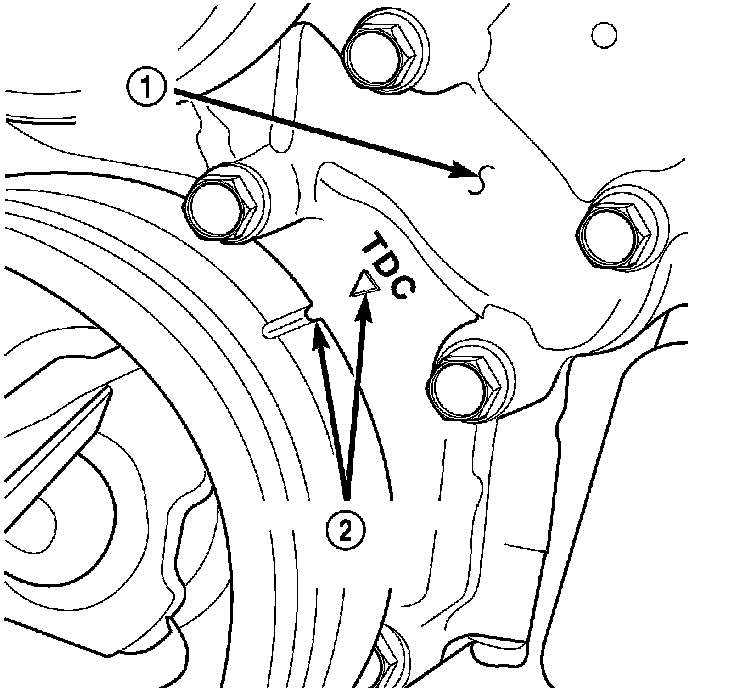 1
TDC
2