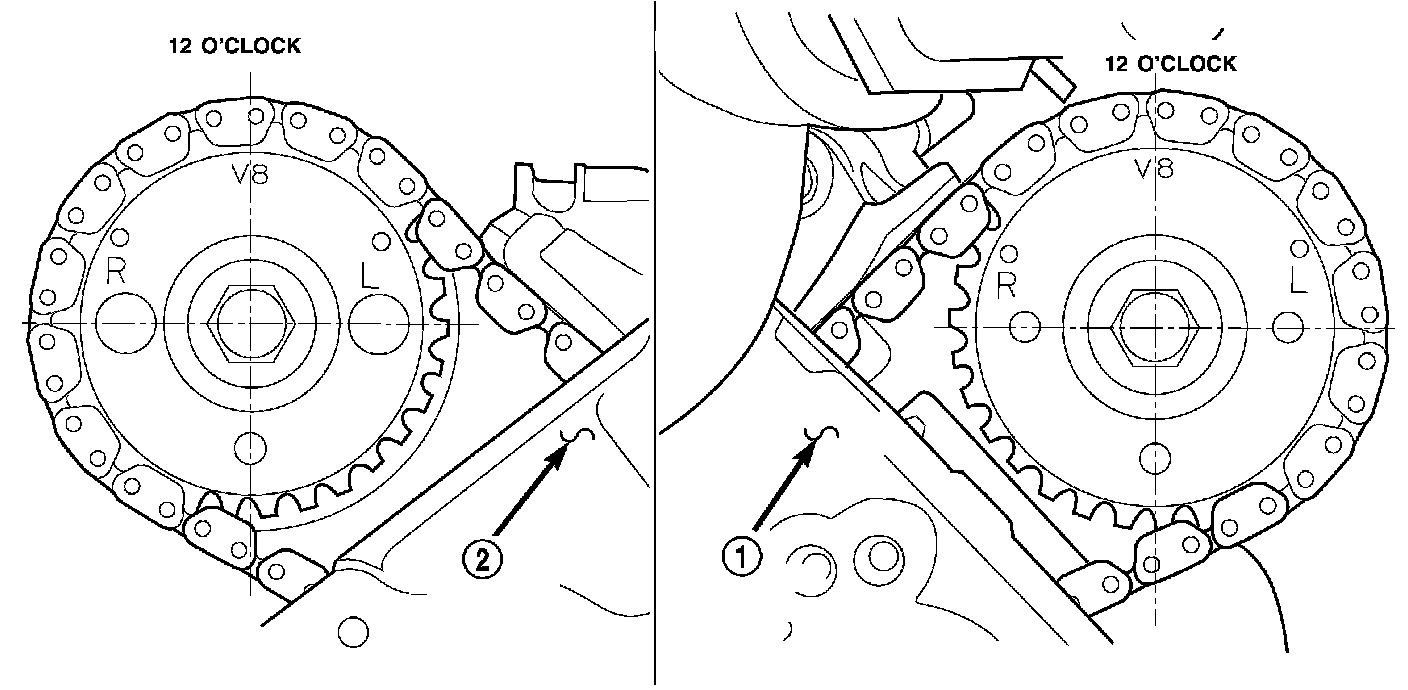 12 O'CLOCK

V8

R

L

2

12 O'CLOCK

V8

R

L

1