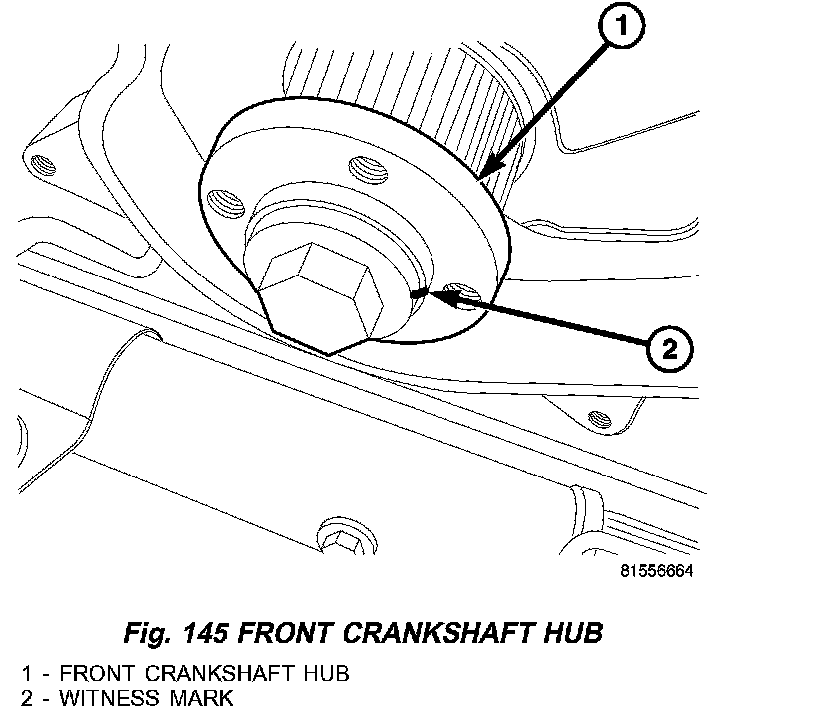 1

2

81556664

Fig. 145 FRONT CRANKSHAFT HUB

1 - FRONT CRANKSHAFT HUB
2 - WITNESS MARK