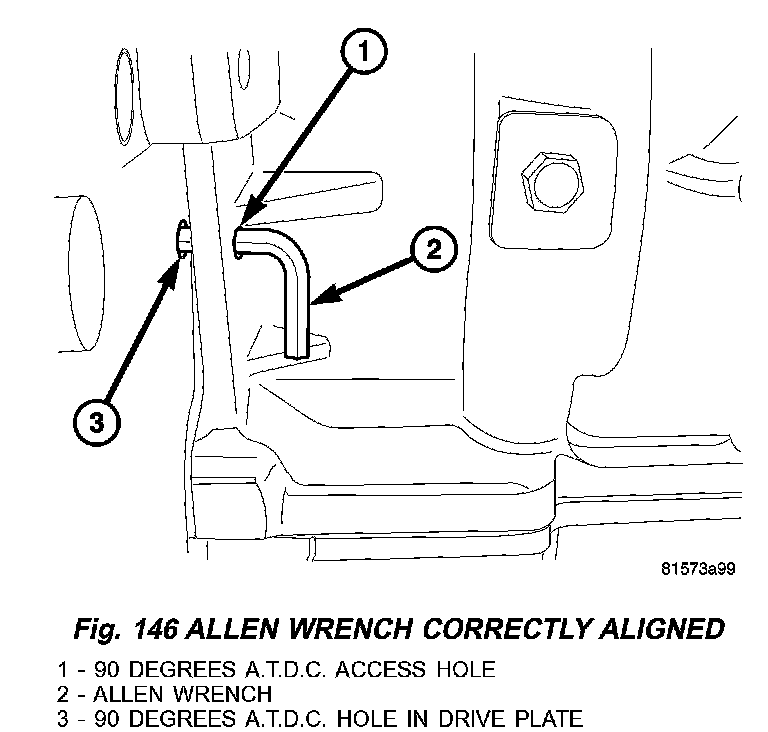 1

2

3

81573a99

Fig. 146 ALLEN WRENCH CORRECTLY ALIGNED

1 - 90 DEGREES A.T.D.C. ACCESS HOLE
2 - ALLEN WRENCH
3 - 90 DEGREES A.T.D.C. HOLE IN DRIVE PLATE