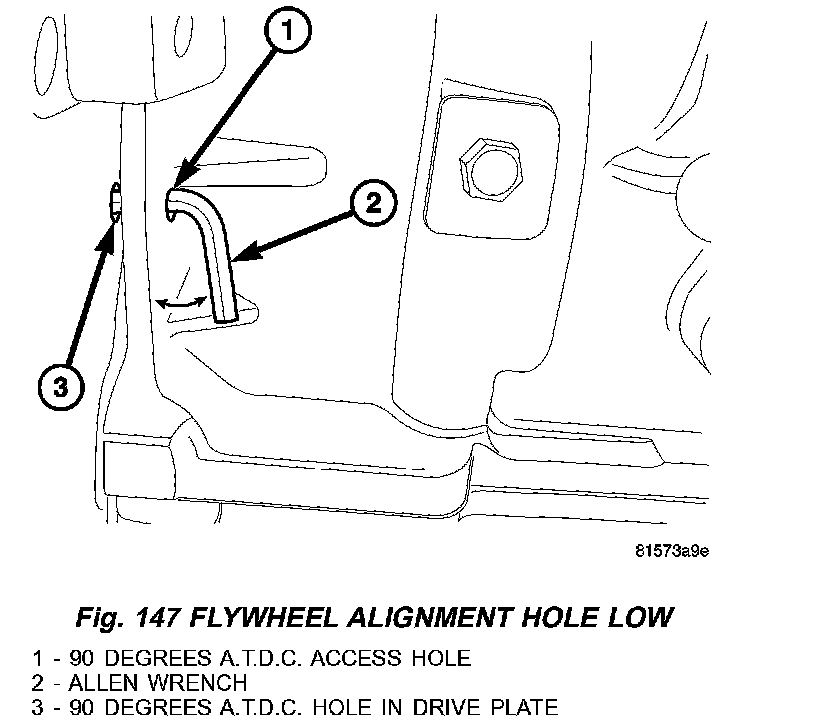 1

2

3

81573a9e

Fig. 147 FLYWHEEL ALIGNMENT HOLE LOW

1 - 90 DEGREES A.T.D.C. ACCESS HOLE
2 - ALLEN WRENCH
3 - 90 DEGREES A.T.D.C. HOLE IN DRIVE PLATE