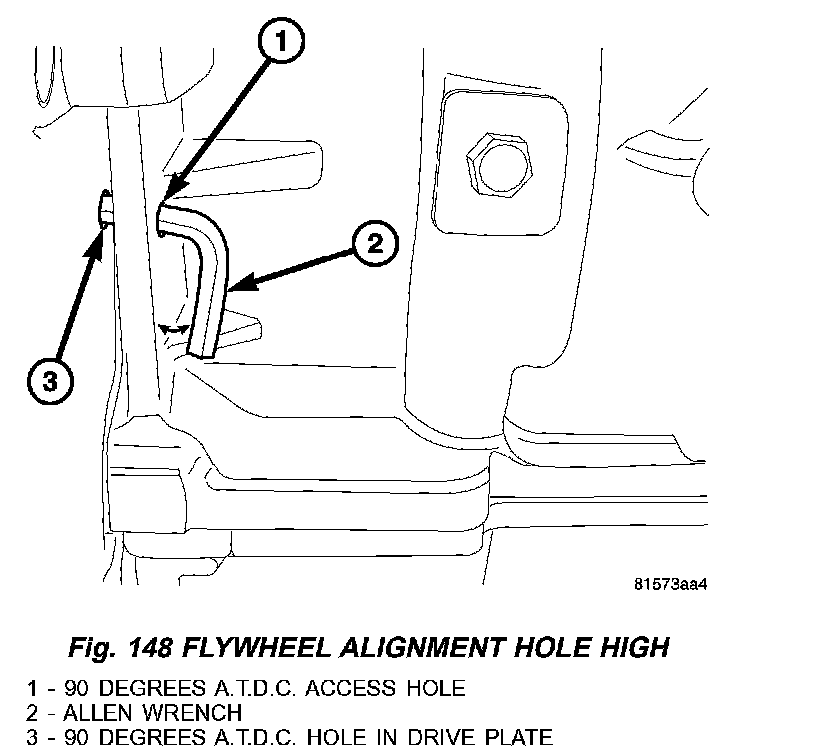 1
2
3
81573aa4

Fig. 148 FLYWHEEL ALIGNMENT HOLE HIGH

1 - 90 DEGREES A.T.D.C. ACCESS HOLE
2 - ALLEN WRENCH
3 - 90 DEGREES A.T.D.C. HOLE IN DRIVE PLATE