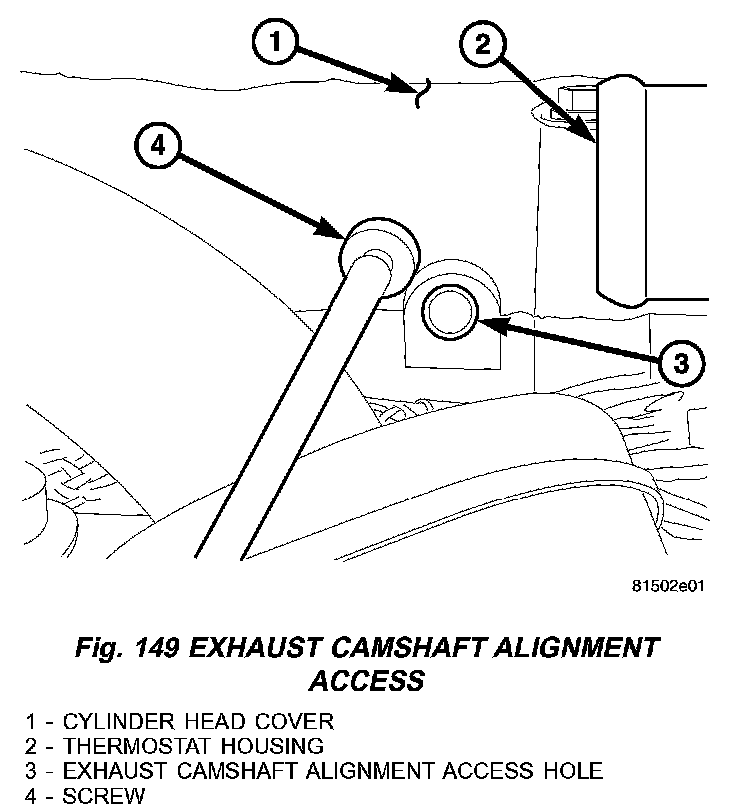 1
2
4
3

81502e01

Fig. 149 EXHAUST CAMSHAFT ALIGNMENT ACCESS

1 - CYLINDER HEAD COVER
2 - THERMOSTAT HOUSING
3 - EXHAUST CAMSHAFT ALIGNMENT ACCESS HOLE
4 - SCREW