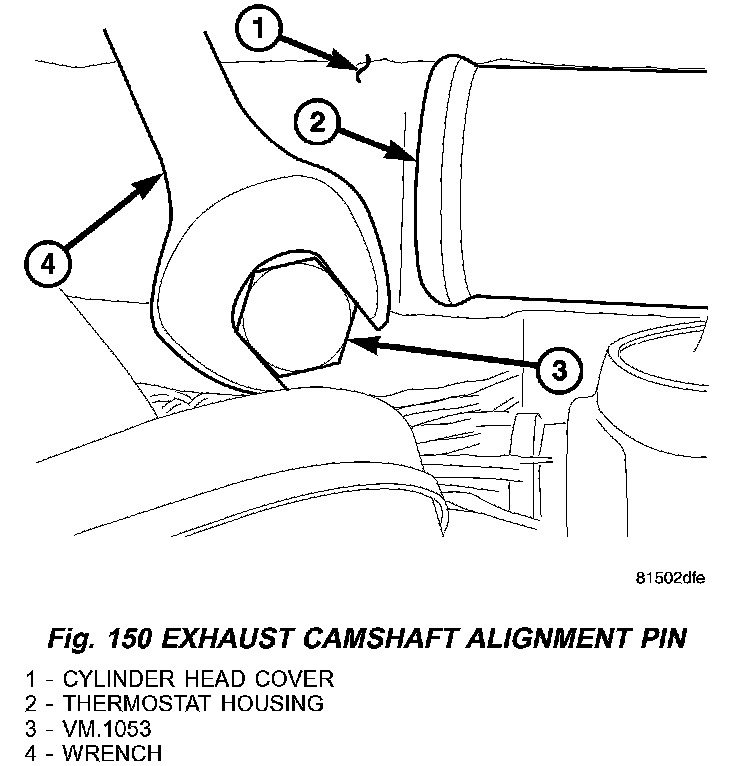 1

2

4

3

81502dfe

Fig. 150 EXHAUST CAMSHAFT ALIGNMENT PIN

1 - CYLINDER HEAD COVER
2 - THERMOSTAT HOUSING
3 - VM.1053
4 - WRENCH