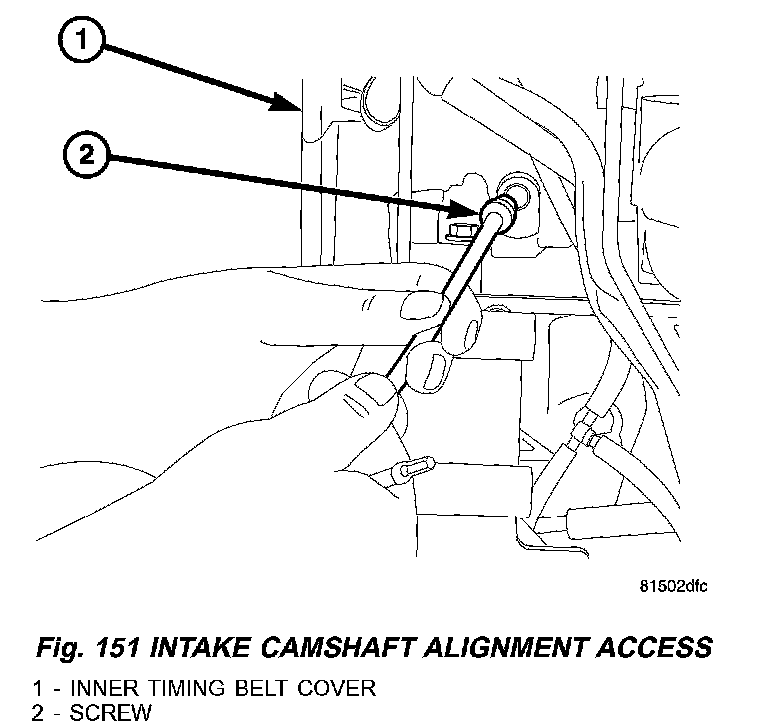 1

2

81502dfc

Fig. 151 INTAKE CAMSHAFT ALIGNMENT ACCESS

1 - INNER TIMING BELT COVER
2 - SCREW