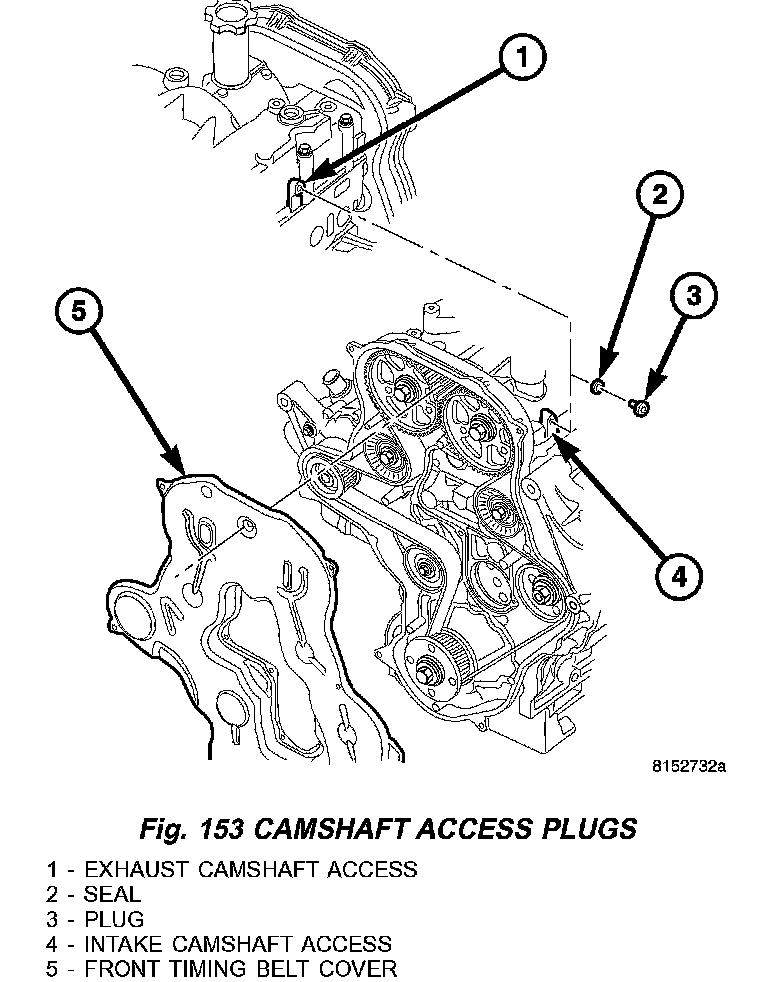 1

2

3

5

4

8152732a

Fig. 153 CAMSHAFT ACCESS PLUGS

1 - EXHAUST CAMSHAFT ACCESS
2 - SEAL
3 - PLUG
4 - INTAKE CAMSHAFT ACCESS
5 - FRONT TIMING BELT COVER