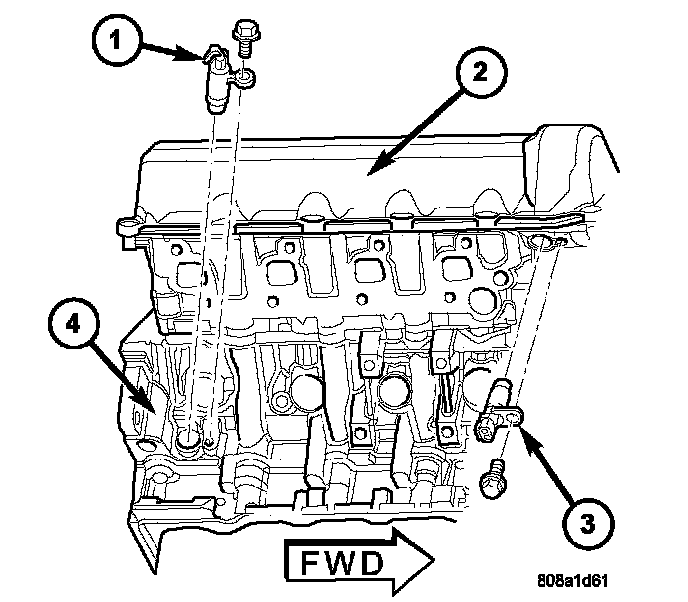 1
2
4
3
FWD
808a1d61