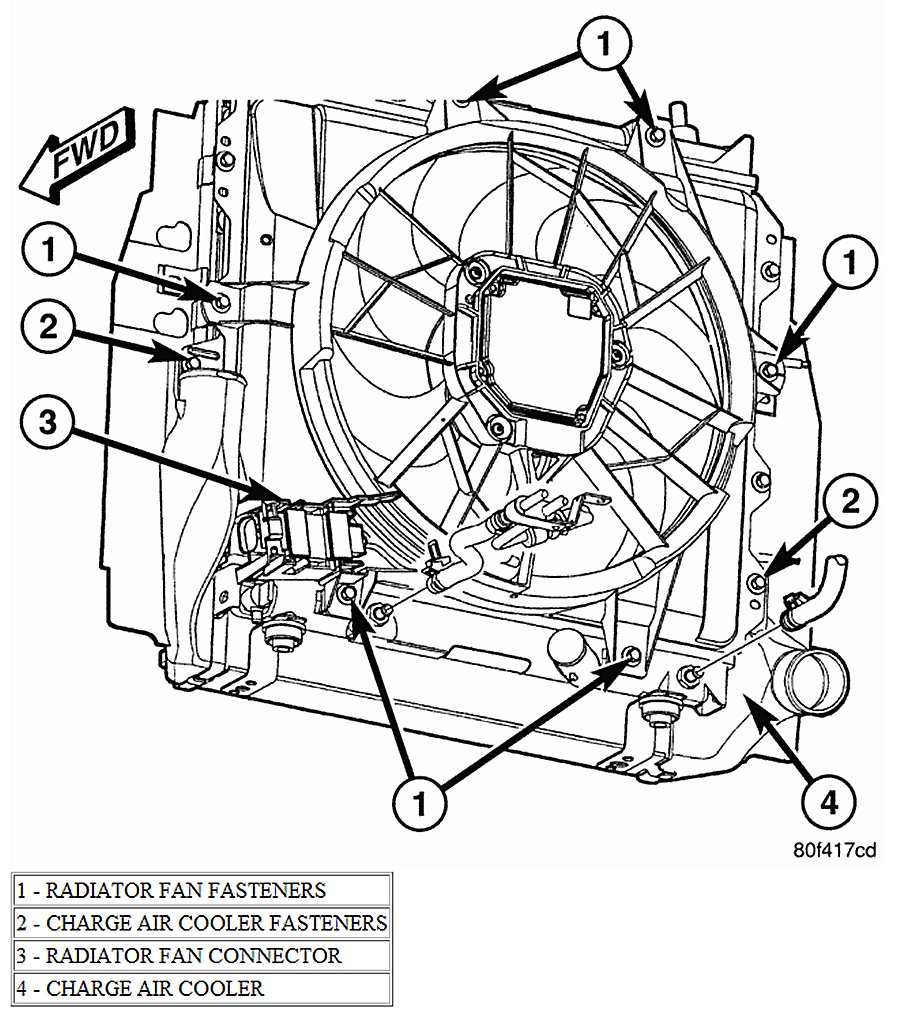 FWD

1

1

1

2

3

2

1

4

80f417cd

| 1 - RADIATOR FAN FASTENERS |
|---|
| 2 - CHARGE AIR COOLER FASTENERS |
| 3 - RADIATOR FAN CONNECTOR |
| 4 - CHARGE AIR COOLER |