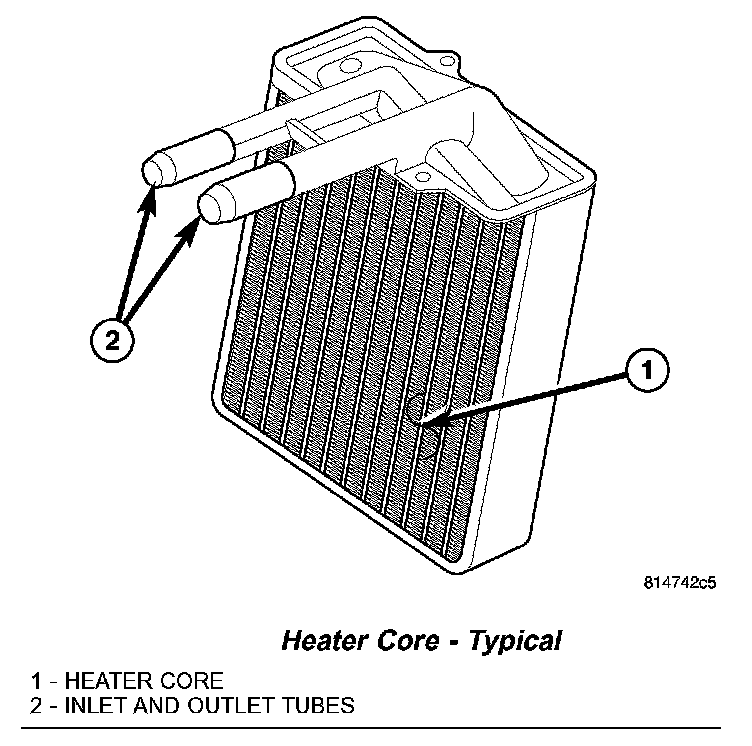 2

1

814742c5

Heater Core - Typical

1 - HEATER CORE
2 - INLET AND OUTLET TUBES