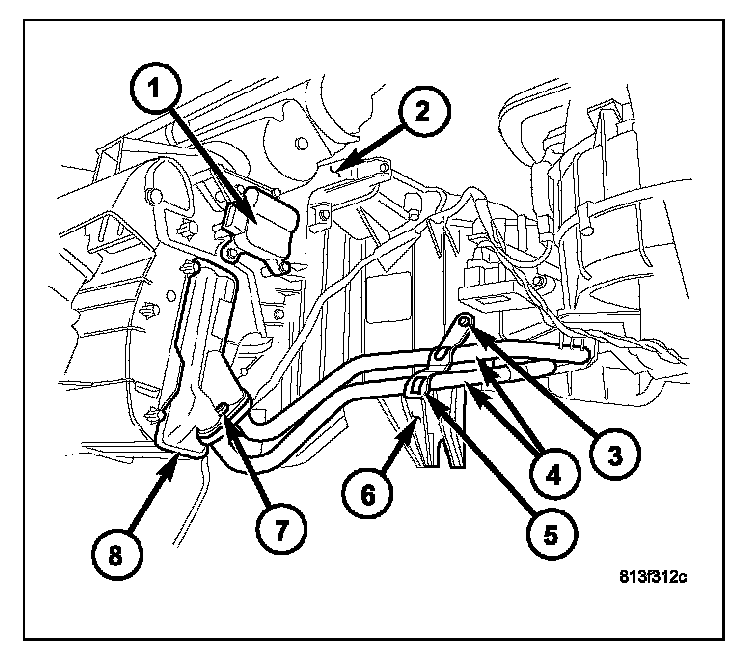 1
2
3
4
5
6
7
8
813f312c