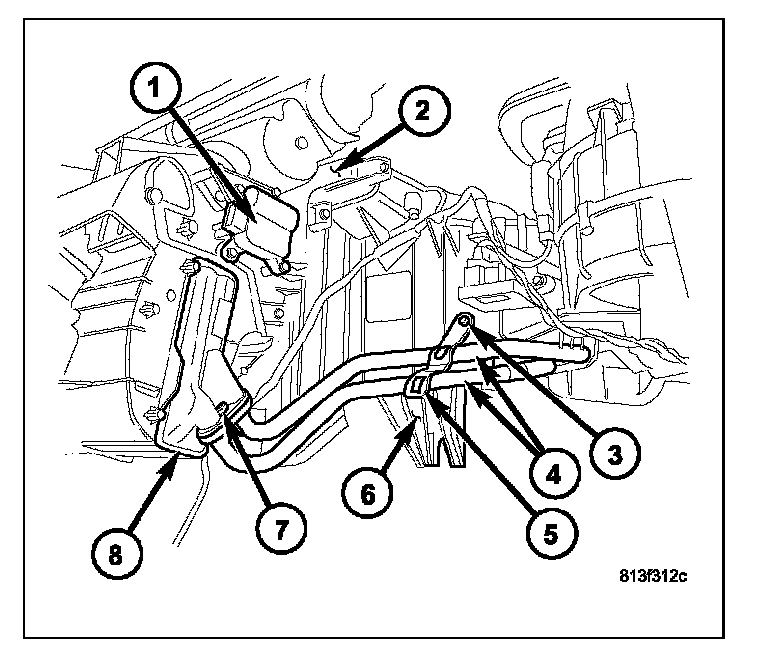 1
2
3
4
5
6
7
8
813f312c