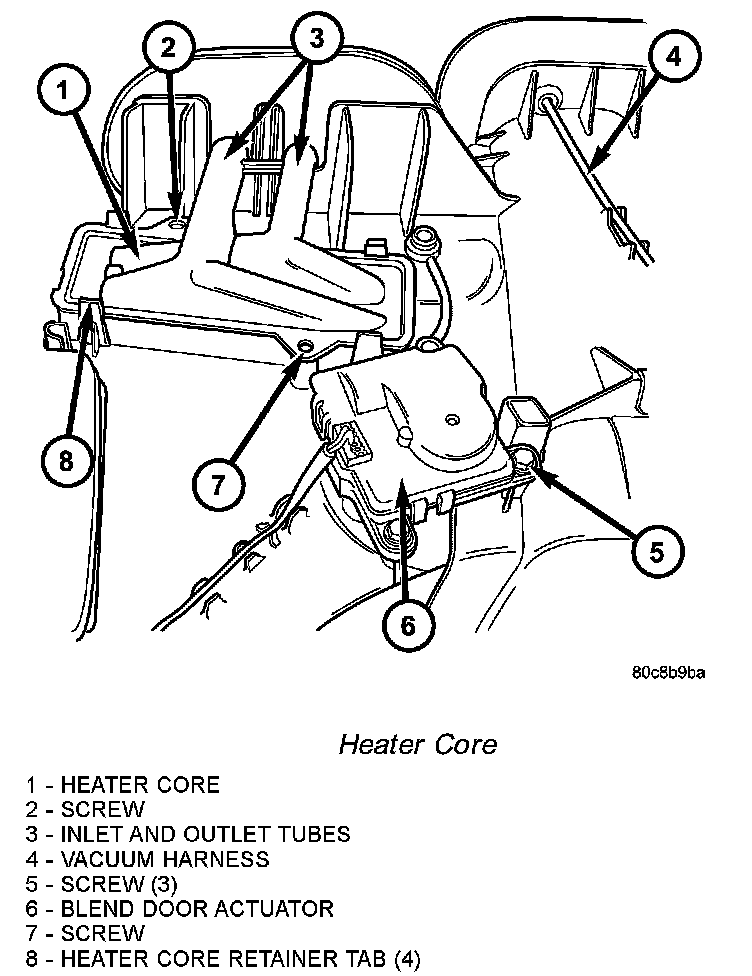 1
2
3
4
8
7
5
6

80c8b9ba

Heater Core

1 - HEATER CORE
2 - SCREW
3 - INLET AND OUTLET TUBES
4 - VACUUM HARNESS
5 - SCREW (3)
6 - BLEND DOOR ACTUATOR
7 - SCREW
8 - HEATER CORE RETAINER TAB (4)