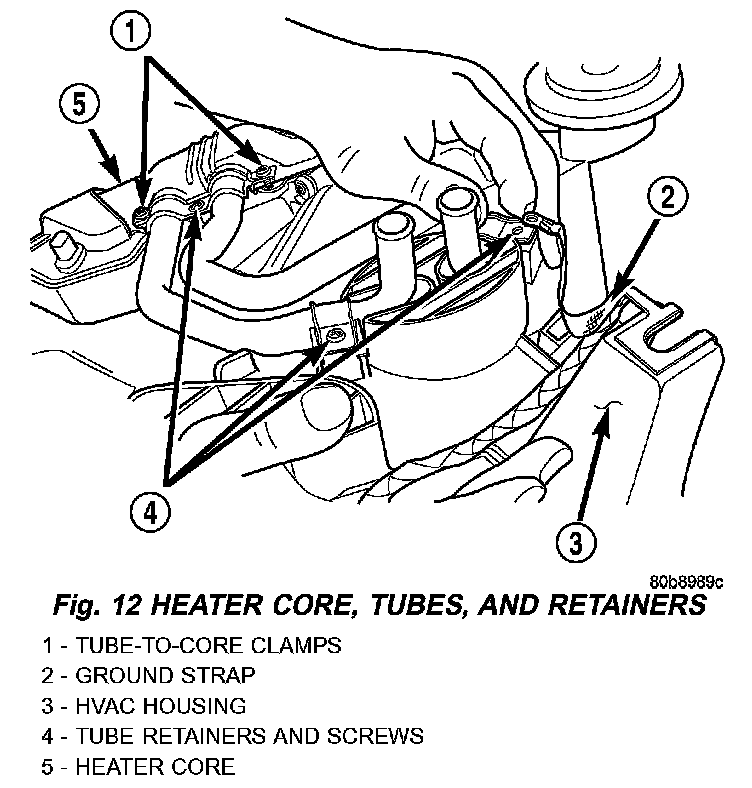 1
5
2
4
3
80b8989c
Fig. 12 HEATER CORE, TUBES, AND RETAINERS
1 - TUBE-TO-CORE CLAMPS
2 - GROUND STRAP
3 - HVAC HOUSING
4 - TUBE RETAINERS AND SCREWS
5 - HEATER CORE