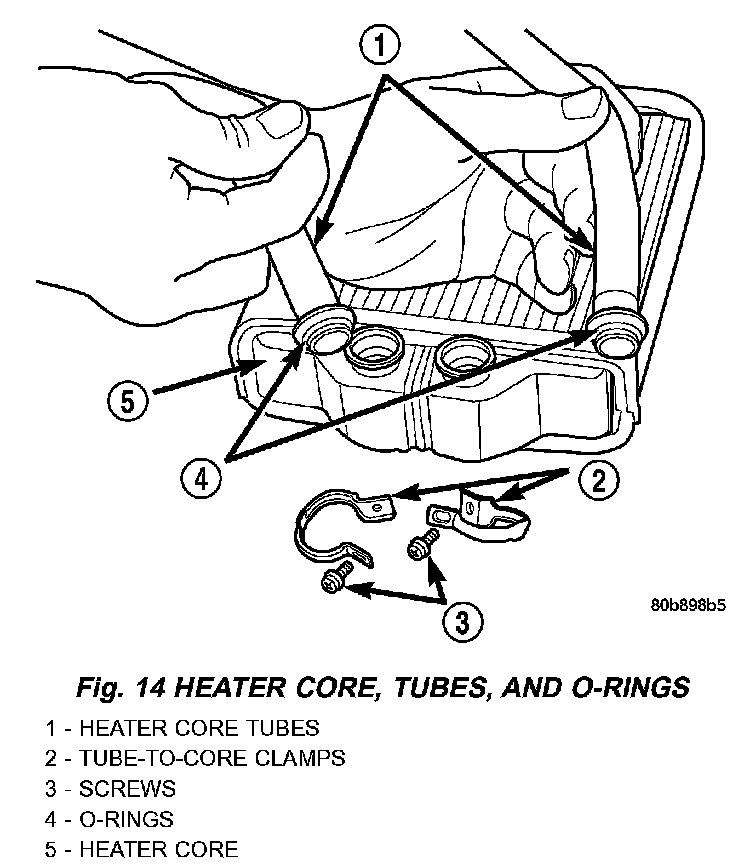 1

5

4

2

3

80b898b5

Fig. 14 HEATER CORE, TUBES, AND O-RINGS

1 - HEATER CORE TUBES
2 - TUBE-TO-CORE CLAMPS
3 - SCREWS
4 - O-RINGS
5 - HEATER CORE