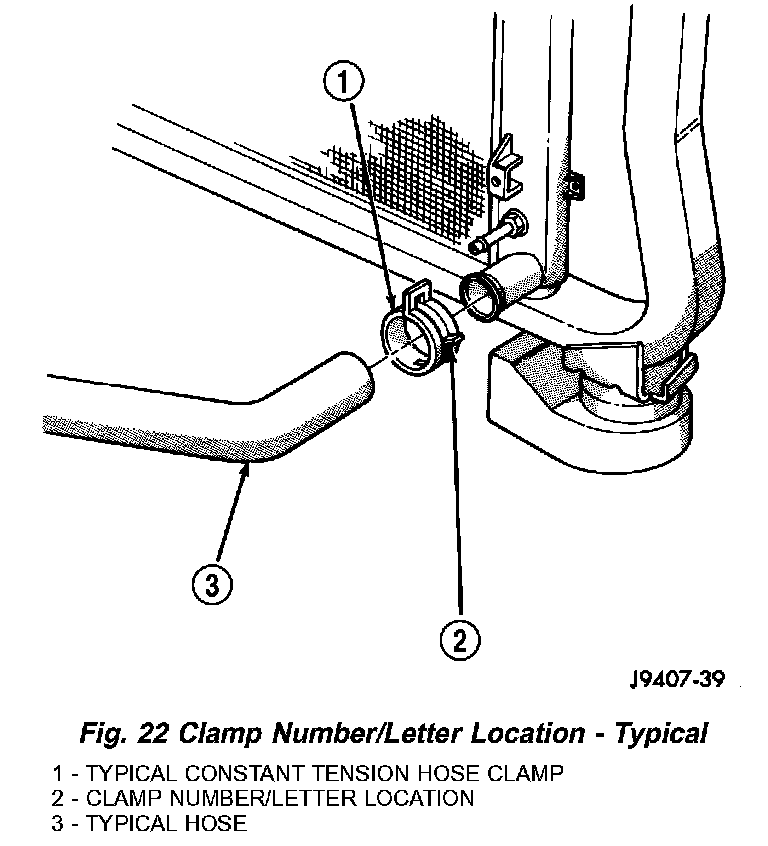 1

3

2

J9407-39

Fig. 22 Clamp Number/Letter Location - Typical

1 - TYPICAL CONSTANT TENSION HOSE CLAMP
2 - CLAMP NUMBER/LETTER LOCATION
3 - TYPICAL HOSE