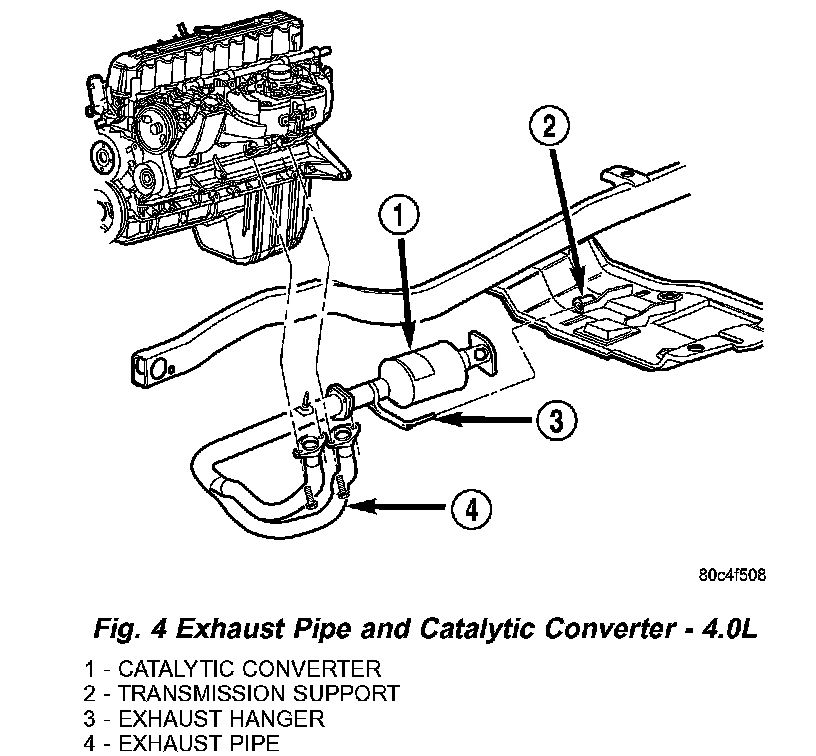 2

1

3

4

80c4f508

Fig. 4 Exhaust Pipe and Catalytic Converter - 4.0L

1 - CATALYTIC CONVERTER
2 - TRANSMISSION SUPPORT
3 - EXHAUST HANGER
4 - EXHAUST PIPE