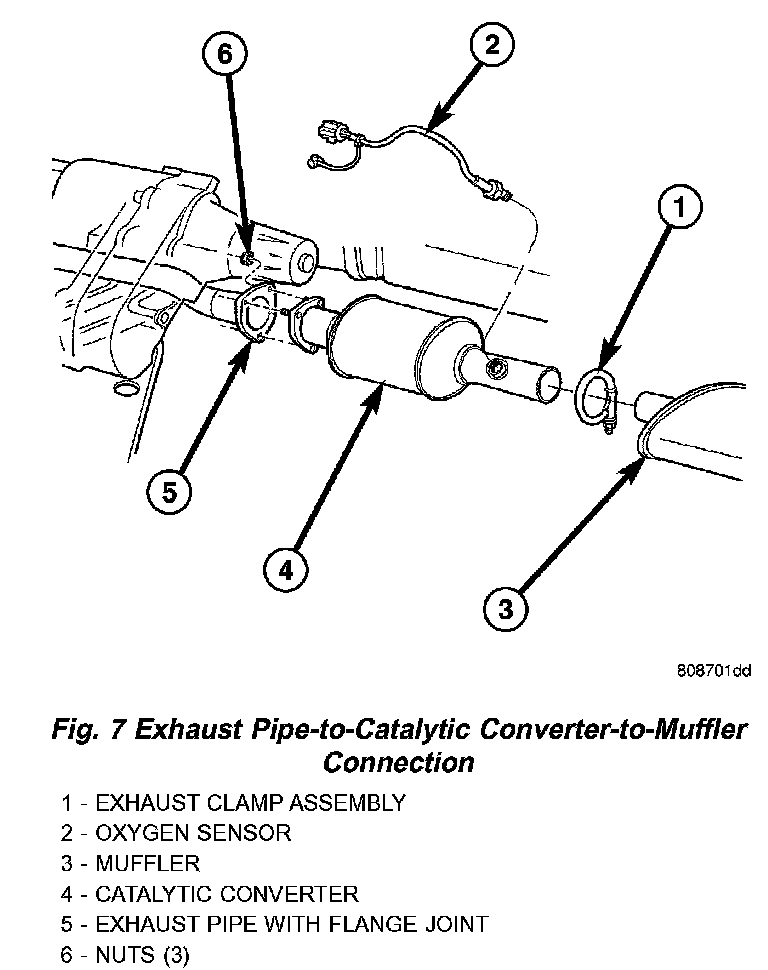 6

2

1

5

4

3

808701dd

Fig. 7 Exhaust Pipe-to-Catalytic Converter-to-Muffler Connection

1 - EXHAUST CLAMP ASSEMBLY
2 - OXYGEN SENSOR
3 - MUFFLER
4 - CATALYTIC CONVERTER
5 - EXHAUST PIPE WITH FLANGE JOINT
6 - NUTS (3)