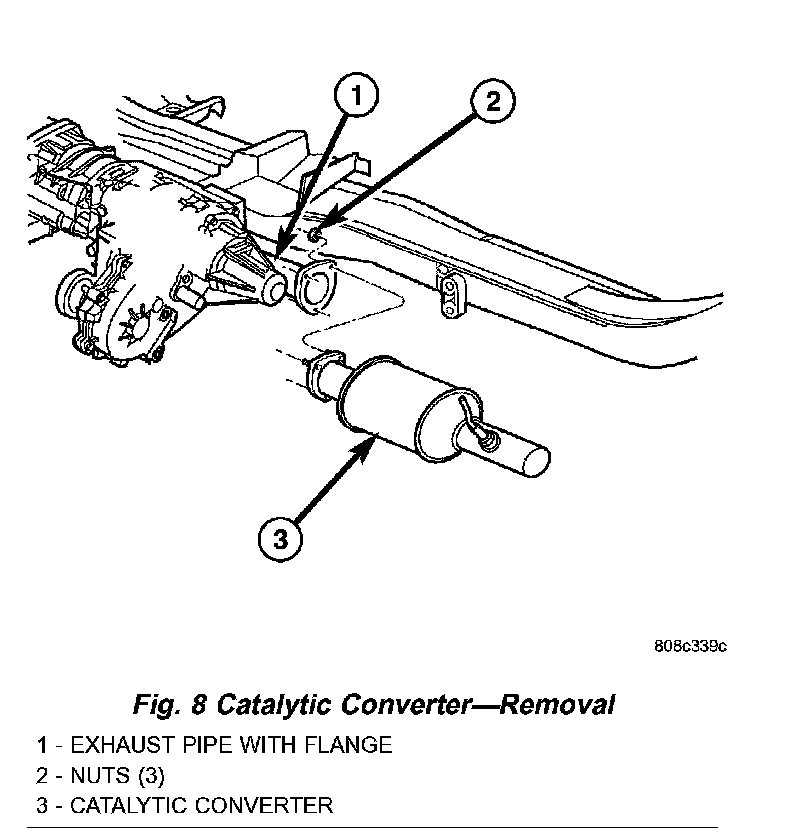 1

2

3

808c339c

Fig. 8 Catalytic Converter—Removal

1 - EXHAUST PIPE WITH FLANGE
2 - NUTS (3)
3 - CATALYTIC CONVERTER