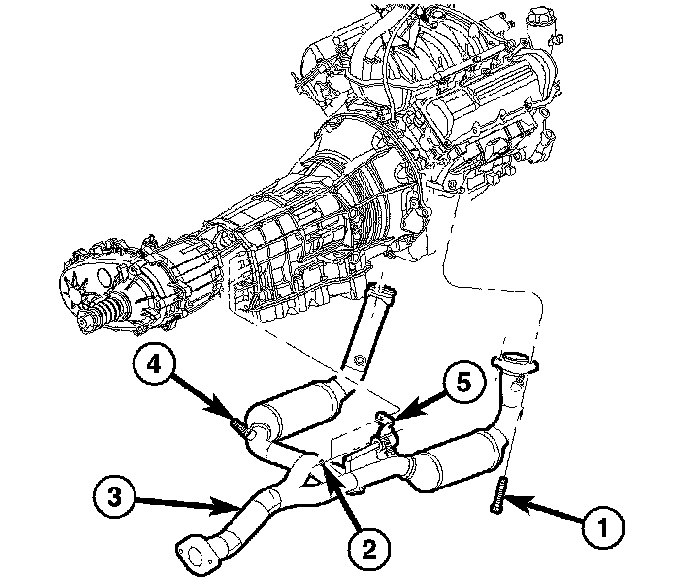 4
5
3
2
1