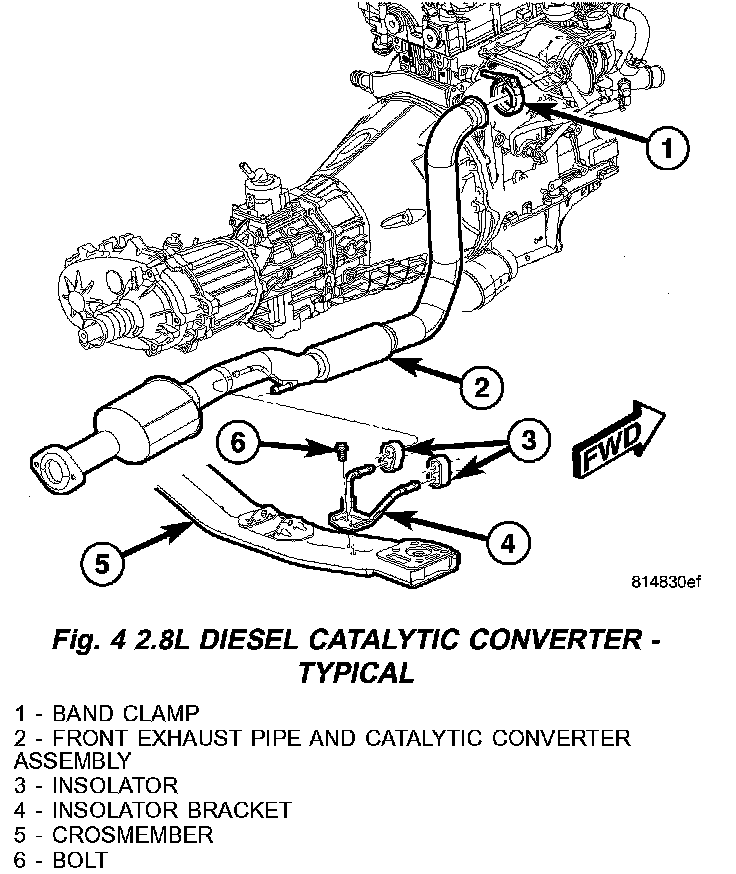 1

2

6

3

FWD

4

5

814830ef

Fig. 4 2.8L DIESEL CATALYTIC CONVERTER - TYPICAL

1 - BAND CLAMP
2 - FRONT EXHAUST PIPE AND CATALYTIC CONVERTER ASSEMBLY
3 - INSOLATOR
4 - INSOLATOR BRACKET
5 - CROSMEMBER
6 - BOLT