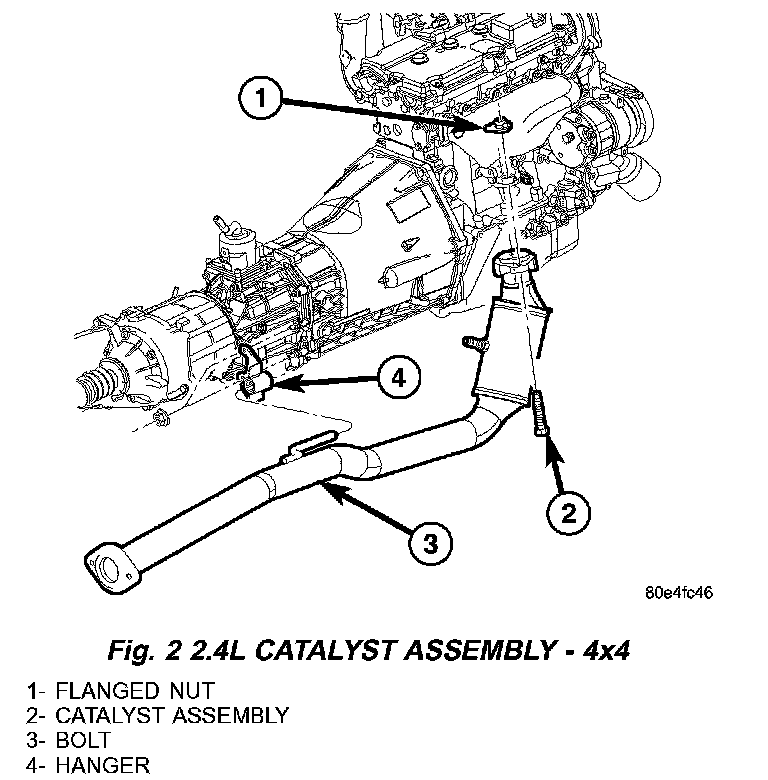 1

4

2

3

80e4fc46

Fig. 2 2.4L CATALYST ASSEMBLY - 4x4

1- FLANGED NUT
2- CATALYST ASSEMBLY
3- BOLT
4- HANGER