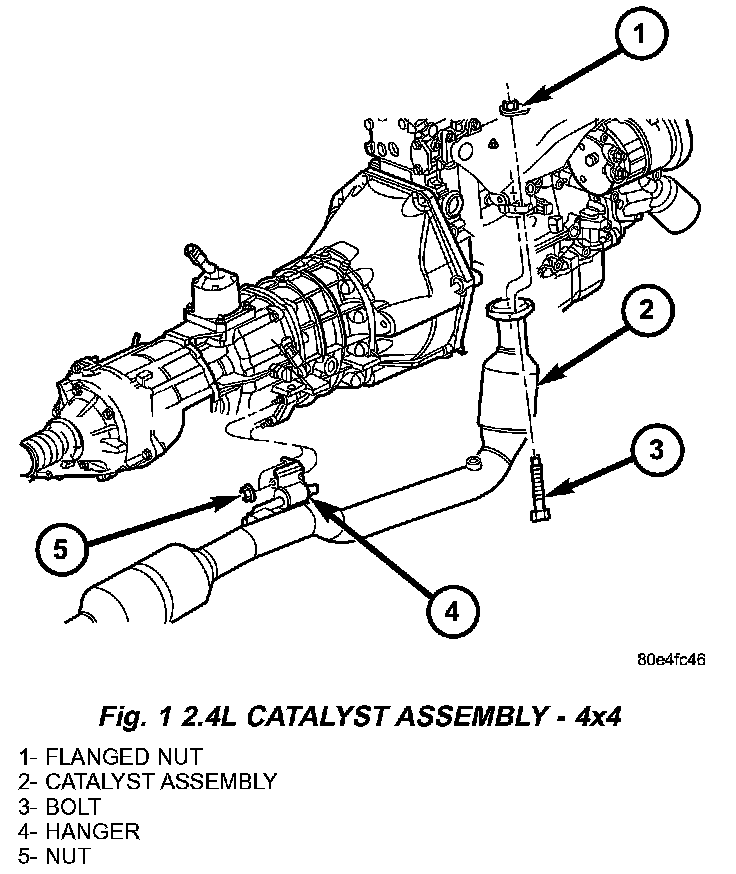 1
2
3
5
4
80e4fc46

Fig. 1 2.4L CATALYST ASSEMBLY - 4x4

1- FLANGED NUT
2- CATALYST ASSEMBLY
3- BOLT
4- HANGER
5- NUT