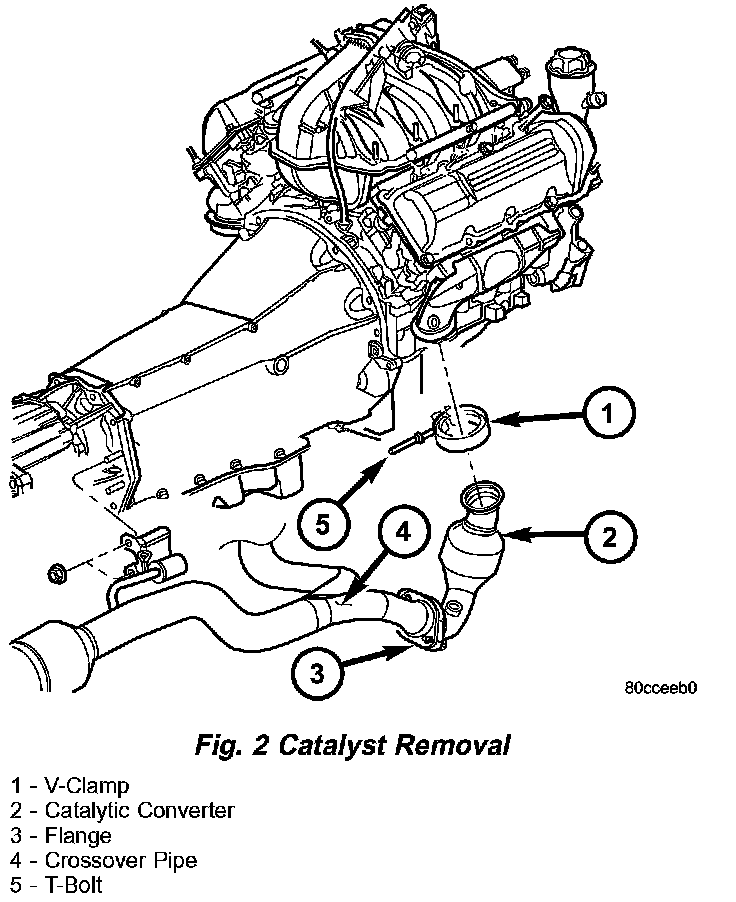 1

5

4

2

3

80cceeb0

Fig. 2 Catalyst Removal

1 - V-Clamp
2 - Catalytic Converter
3 - Flange
4 - Crossover Pipe
5 - T-Bolt