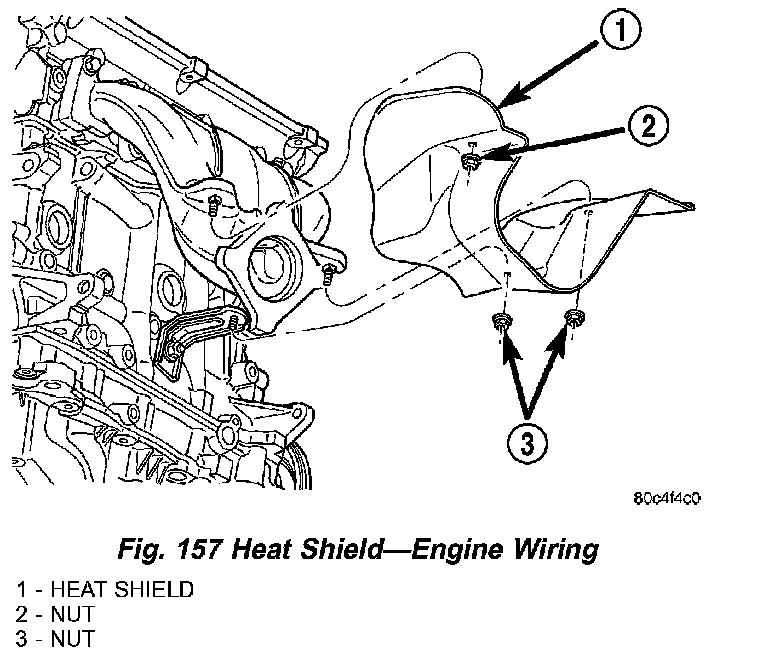 1
2
3
80c4f4c0

Fig. 157 Heat Shield—Engine Wiring

1 - HEAT SHIELD
2 - NUT
3 - NUT