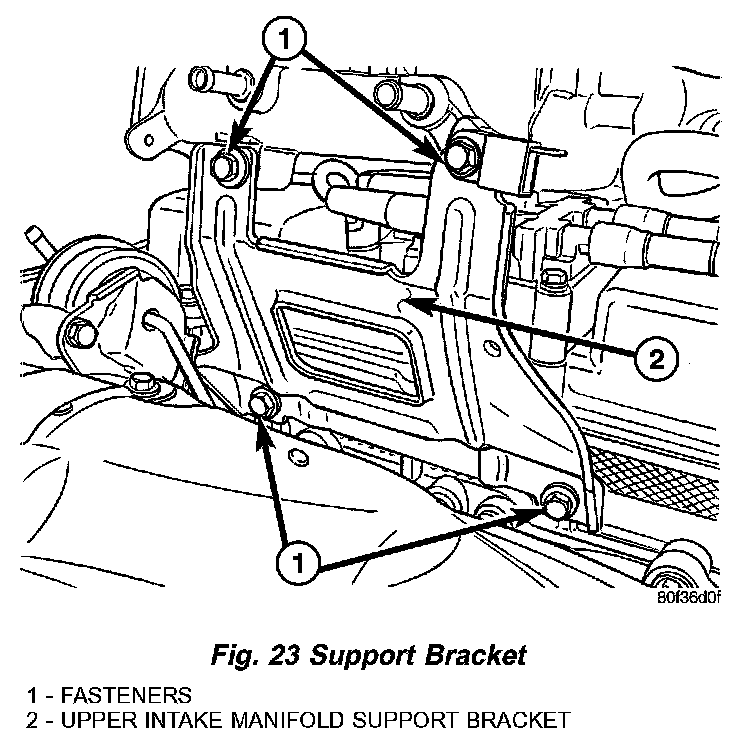 1

2

1

80f36d0f

Fig. 23 Support Bracket

1 - FASTENERS
2 - UPPER INTAKE MANIFOLD SUPPORT BRACKET