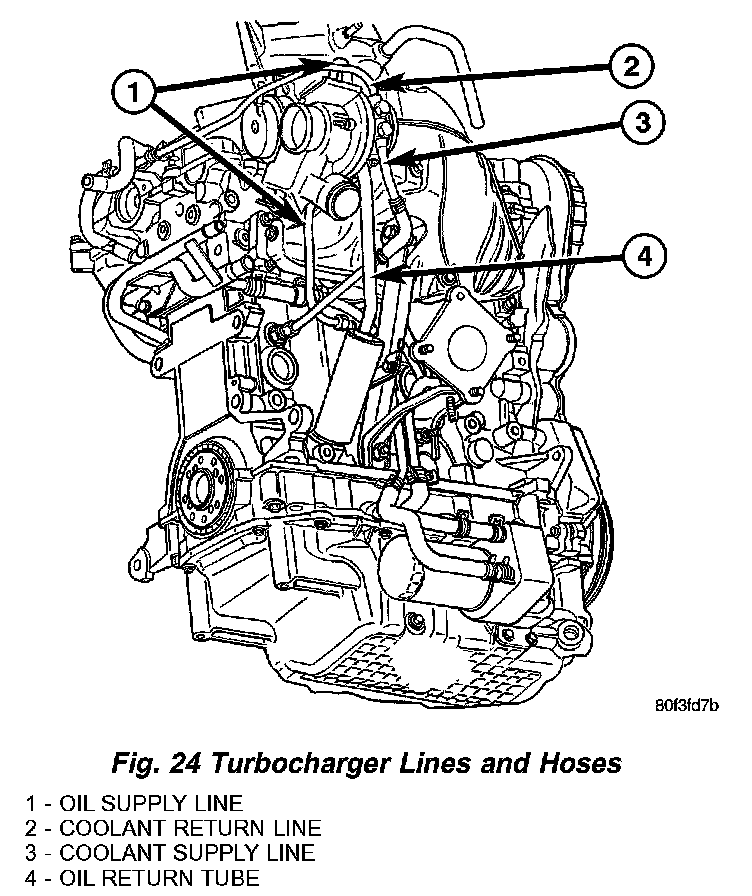 1
2
3
4

80f3fd7b

Fig. 24 Turbocharger Lines and Hoses

1 - OIL SUPPLY LINE
2 - COOLANT RETURN LINE
3 - COOLANT SUPPLY LINE
4 - OIL RETURN TUBE