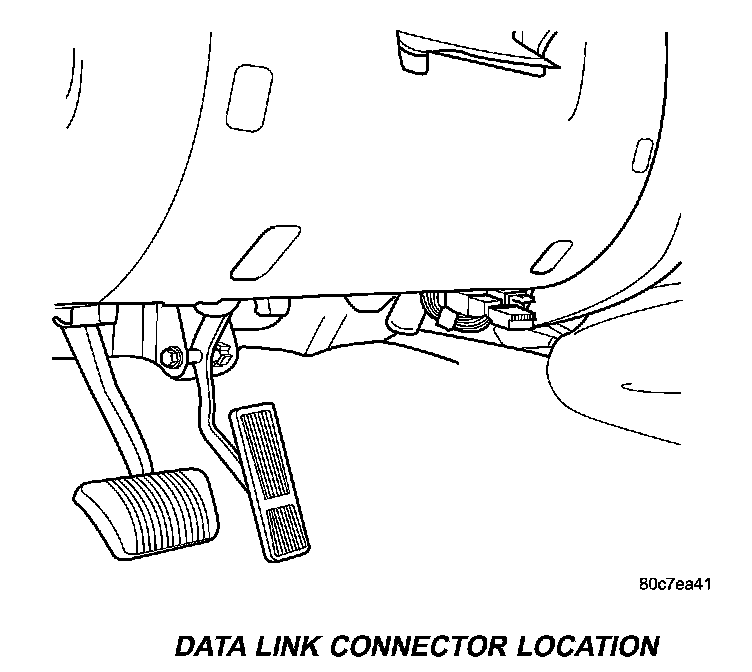 80c7ea41

DATA LINK CONNECTOR LOCATION