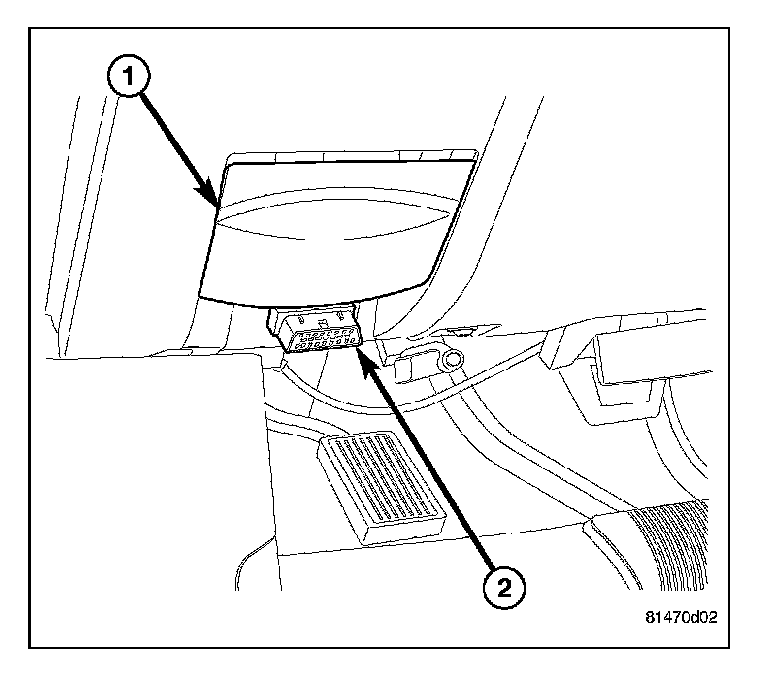 1

2

81470d02