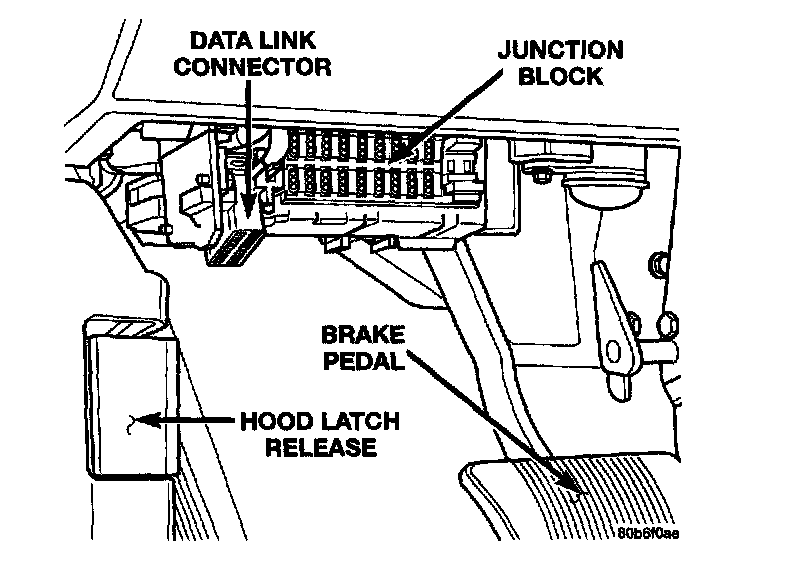 DATA LINK CONNECTOR

JUNCTION BLOCK

BRAKE PEDAL

HOOD LATCH RELEASE

80b6f0ae